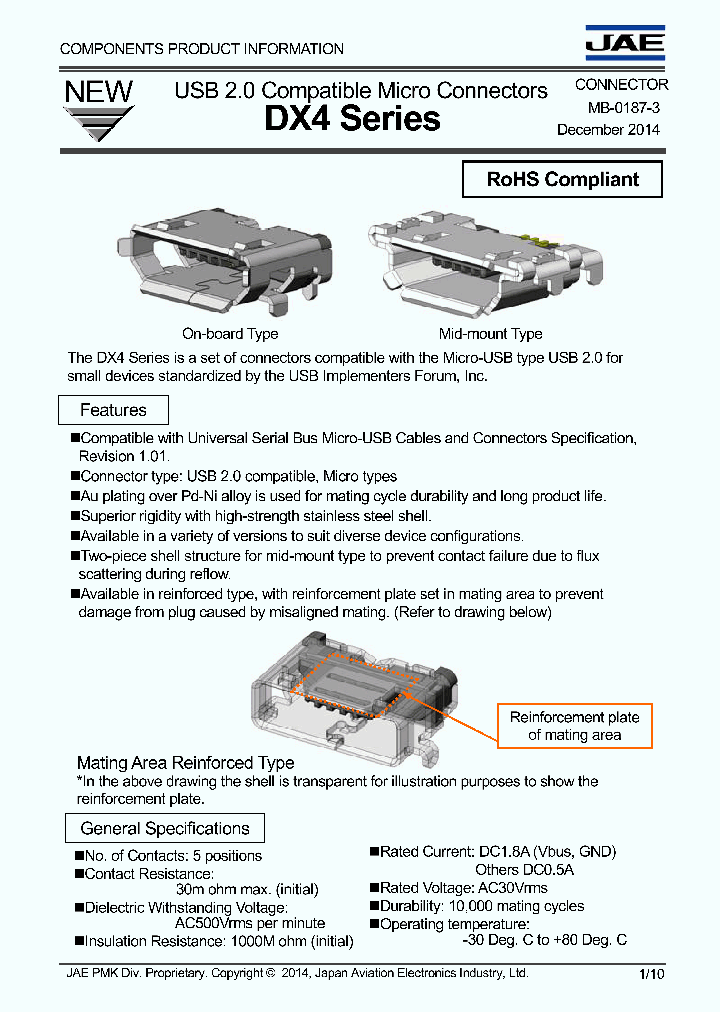 COMPONENTS PRODUCT INFORMATION

JAE

NEW

USB 2.0 Compatible Micro Connectors
DX4 Series

CONNECTOR
MB-0187-3
December 2014

RoHS Compliant

On-board Type

Mid-mount Type

The DX4 Series is a set of connectors compatible with the Micro-USB type USB 2.0 for small devices standardized by the USB Implementers Forum, Inc.

Features

■Compatible with Universal Serial Bus Micro-USB Cables and Connectors Specification, Revision 1.01.
■Connector type: USB 2.0 compatible, Micro types
■Au plating over Pd-Ni alloy is used for mating cycle durability and long product life.
■Superior rigidity with high-strength stainless steel shell.
■Available in a variety of versions to suit diverse device configurations.
■Two-piece shell structure for mid-mount type to prevent contact failure due to flux scattering during reflow.
■Available in reinforced type, with reinforcement plate set in mating area to prevent damage from plug caused by misaligned mating. (Refer to drawing below)

Reinforcement plate of mating area

Mating Area Reinforced Type
*In the above drawing the shell is transparent for illustration purposes to show the reinforcement plate.

General Specifications

■No. of Contacts: 5 positions
■Contact Resistance:
30m ohm max. (initial)
■Dielectric Withstanding Voltage:
AC500Vrms per minute
■Insulation Resistance: 1000M ohm (initial)

■Rated Current: DC1.8A (Vbus, GND)
Others DC0.5A
■Rated Voltage: AC30Vrms
■Durability: 10,000 mating cycles
■Operating temperature:
-30 Deg. C to +80 Deg. C

JAE PMK Div. Proprietary. Copyright © 2014, Japan Aviation Electronics Industry, Ltd.

1/10