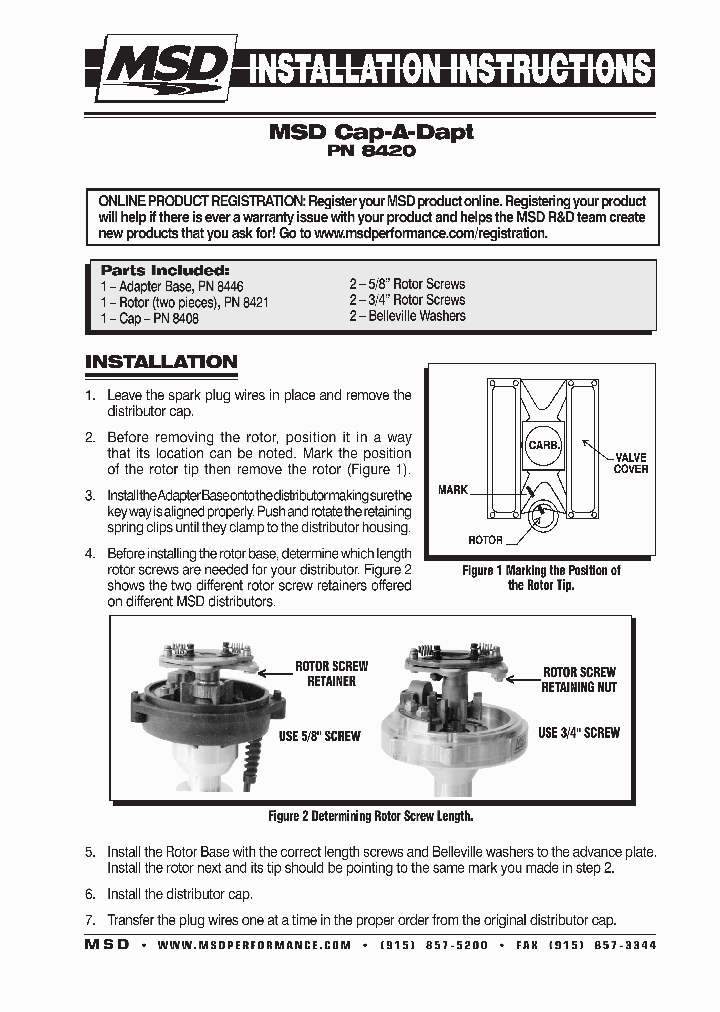 MSD INSTALLATION INSTRUCTIONS

MSD Cap-A-Dapt
PN 8420

ONLINE PRODUCT REGISTRATION: Register your MSD product online. Registering your product will help if there is ever a warranty issue with your product and helps the MSD R&D team create new products that you ask for! Go to www.msdperformance.com/registration.

Parts Included:
1 – Adapter Base, PN 8446
1 – Rotor (two pieces), PN 8421
1 – Cap – PN 8408

2 – 5/8" Rotor Screws
2 – 3/4" Rotor Screws
2 – Belleville Washers

INSTALLATION

1. Leave the spark plug wires in place and remove the distributor cap.

2. Before removing the rotor, position it in a way that its location can be noted. Mark the position of the rotor tip then remove the rotor (Figure 1).

3. Install the Adapter Base onto the distributor making sure the key way is aligned properly. Push and rotate the retaining spring clips until they clamp to the distributor housing.

4. Before installing the rotor base, determine which length rotor screws are needed for your distributor. Figure 2 shows the two different rotor screw retainers offered on different MSD distributors.

CARB.
VALVE COVER
MARK
ROTOR

Figure 1 Marking the Position of the Rotor Tip.

ROTOR SCREW RETAINER
USE 5/8" SCREW
ROTOR SCREW RETAINING NUT
USE 3/4" SCREW

Figure 2 Determining Rotor Screw Length.

5. Install the Rotor Base with the correct length screws and Belleville washers to the advance plate. Install the rotor next and its tip should be pointing to the same mark you made in step 2.

6. Install the distributor cap.

7. Transfer the plug wires one at a time in the proper order from the original distributor cap.

MSD • WWW.MSDPERFORMANCE.COM • (915) 857-5200 • FAX (915) 857-3344