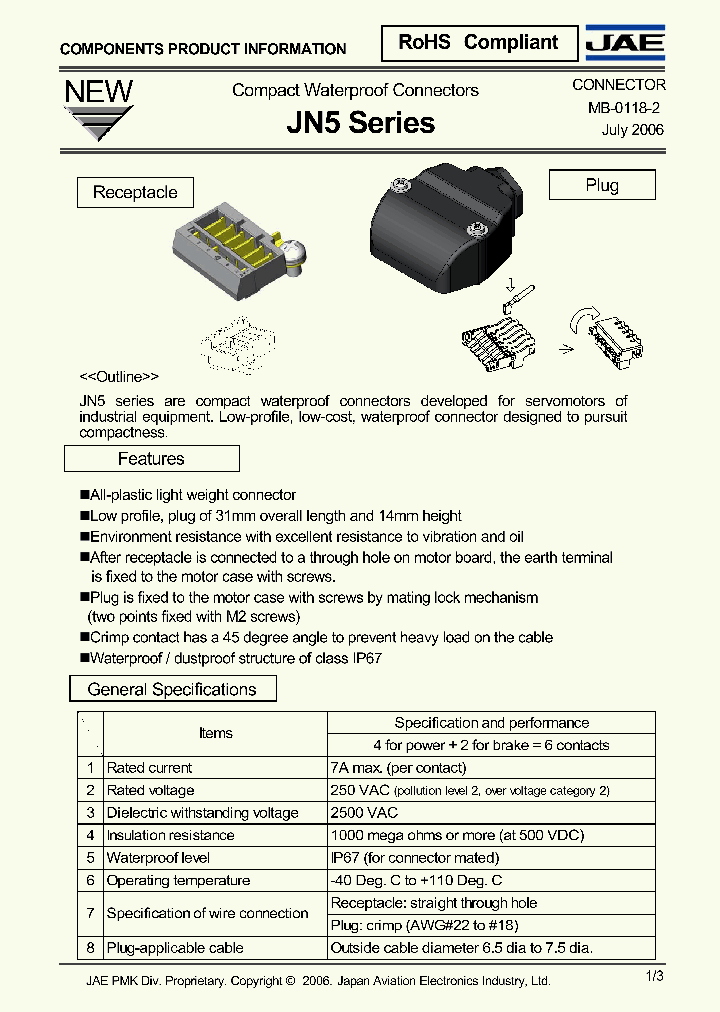 COMPONENTS PRODUCT INFORMATION

RoHS Compliant

JAE

NEW

Compact Waterproof Connectors

JN5 Series

CONNECTOR
MB-0118-2
July 2006

Receptacle

Plug

<<Outline>>

JN5 series are compact waterproof connectors developed for servomotors of industrial equipment. Low-profile, low-cost, waterproof connector designed to pursuit compactness.

Features

■All-plastic light weight connector
■Low profile, plug of 31mm overall length and 14mm height
■Environment resistance with excellent resistance to vibration and oil
■After receptacle is connected to a through hole on motor board, the earth terminal is fixed to the motor case with screws.
■Plug is fixed to the motor case with screws by mating lock mechanism (two points fixed with M2 screws)
■Crimp contact has a 45 degree angle to prevent heavy load on the cable
■Waterproof / dustproof structure of class IP67

General Specifications

| | Items | Specification and performance |
|---|---|---|
| | | 4 for power + 2 for brake = 6 contacts |
| 1 | Rated current | 7A max. (per contact) |
| 2 | Rated voltage | 250 VAC (pollution level 2, over voltage category 2) |
| 3 | Dielectric withstanding voltage | 2500 VAC |
| 4 | Insulation resistance | 1000 mega ohms or more (at 500 VDC) |
| 5 | Waterproof level | IP67 (for connector mated) |
| 6 | Operating temperature | -40 Deg. C to +110 Deg. C |
| 7 | Specification of wire connection | Receptacle: straight through hole |
| | | Plug: crimp (AWG#22 to #18) |
| 8 | Plug-applicable cable | Outside cable diameter 6.5 dia to 7.5 dia. |

JAE PMK Div. Proprietary. Copyright © 2006. Japan Aviation Electronics Industry, Ltd.

1/3