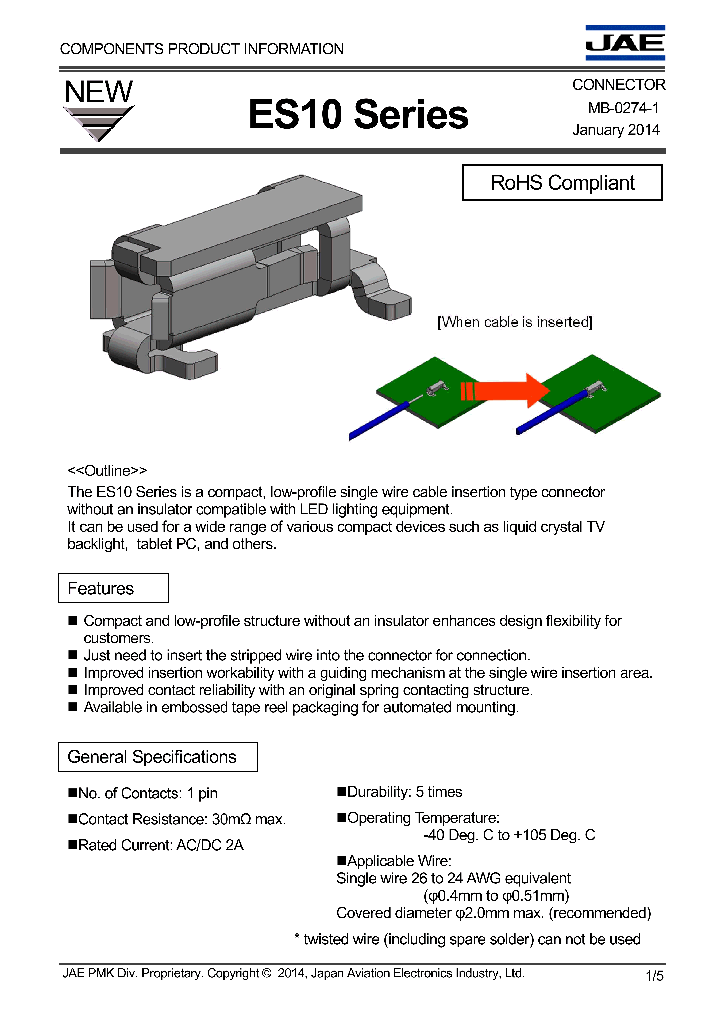 COMPONENTS PRODUCT INFORMATION

JAE

NEW

ES10 Series

CONNECTOR
MB-0274-1
January 2014

RoHS Compliant

[When cable is inserted]

<<Outline>>
The ES10 Series is a compact, low-profile single wire cable insertion type connector without an insulator compatible with LED lighting equipment.
It can be used for a wide range of various compact devices such as liquid crystal TV backlight, tablet PC, and others.

Features

■ Compact and low-profile structure without an insulator enhances design flexibility for customers.
■ Just need to insert the stripped wire into the connector for connection.
■ Improved insertion workability with a guiding mechanism at the single wire insertion area.
■ Improved contact reliability with an original spring contacting structure.
■ Available in embossed tape reel packaging for automated mounting.

General Specifications

■No. of Contacts: 1 pin

■Contact Resistance: 30mΩ max.

■Rated Current: AC/DC 2A

■Durability: 5 times

■Operating Temperature:
-40 Deg. C to +105 Deg. C

■Applicable Wire:
Single wire 26 to 24 AWG equivalent
(φ0.4mm to φ0.51mm)
Covered diameter φ2.0mm max. (recommended)

* twisted wire (including spare solder) can not be used

JAE PMK Div. Proprietary. Copyright © 2014, Japan Aviation Electronics Industry, Ltd.

1/5