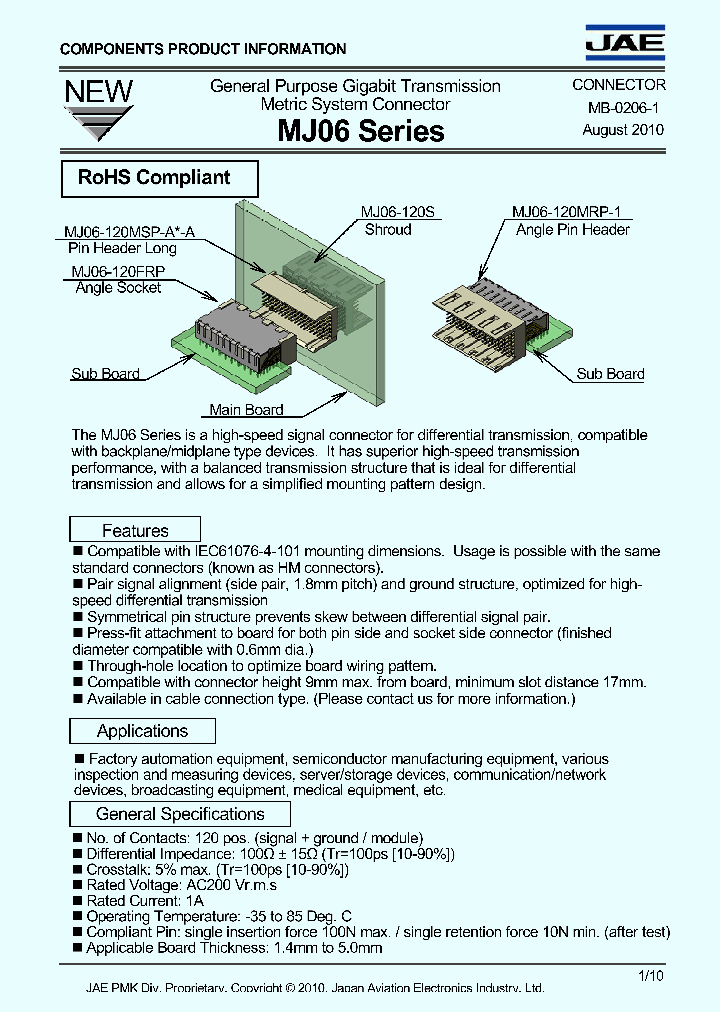 COMPONENTS PRODUCT INFORMATION

JAE

NEW

General Purpose Gigabit Transmission Metric System Connector

MJ06 Series

CONNECTOR
MB-0206-1
August 2010

RoHS Compliant

MJ06-120MSP-A*-A
Pin Header Long

MJ06-120FRP
Angle Socket

MJ06-120S
Shroud

MJ06-120MRP-1
Angle Pin Header

Sub Board

Main Board

Sub Board

The MJ06 Series is a high-speed signal connector for differential transmission, compatible with backplane/midplane type devices. It has superior high-speed transmission performance, with a balanced transmission structure that is ideal for differential transmission and allows for a simplified mounting pattern design.

Features

■ Compatible with IEC61076-4-101 mounting dimensions. Usage is possible with the same standard connectors (known as HM connectors).
■ Pair signal alignment (side pair, 1.8mm pitch) and ground structure, optimized for high-speed differential transmission
■ Symmetrical pin structure prevents skew between differential signal pair.
■ Press-fit attachment to board for both pin side and socket side connector (finished diameter compatible with 0.6mm dia.)
■ Through-hole location to optimize board wiring pattern.
■ Compatible with connector height 9mm max. from board, minimum slot distance 17mm.
■ Available in cable connection type. (Please contact us for more information.)

Applications

■ Factory automation equipment, semiconductor manufacturing equipment, various inspection and measuring devices, server/storage devices, communication/network devices, broadcasting equipment, medical equipment, etc.

General Specifications

■ No. of Contacts: 120 pos. (signal + ground / module)
■ Differential Impedance: 100Ω ± 15Ω (Tr=100ps [10-90%])
■ Crosstalk: 5% max. (Tr=100ps [10-90%])
■ Rated Voltage: AC200 Vr.m.s
■ Rated Current: 1A
■ Operating Temperature: -35 to 85 Deg. C
■ Compliant Pin: single insertion force 100N max. / single retention force 10N min. (after test)
■ Applicable Board Thickness: 1.4mm to 5.0mm

1/10

JAE PMK Div. Proprietary. Copyright © 2010, Japan Aviation Electronics Industry, Ltd.