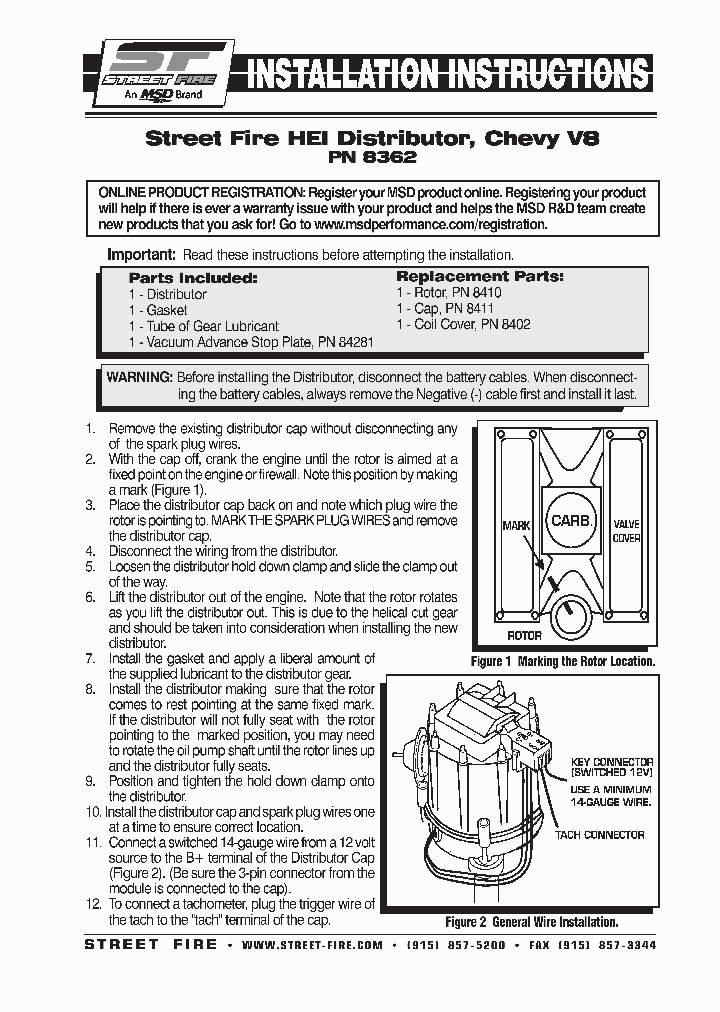 ST STREET FIRE An MSD Brand

INSTALLATION INSTRUCTIONS

Street Fire HEI Distributor, Chevy V8
PN 8362

ONLINE PRODUCT REGISTRATION: Register your MSD product online. Registering your product will help if there is ever a warranty issue with your product and helps the MSD R&D team create new products that you ask for! Go to www.msdperformance.com/registration.

Important: Read these instructions before attempting the installation.

Parts Included:
1 - Distributor
1 - Gasket
1 - Tube of Gear Lubricant
1 - Vacuum Advance Stop Plate, PN 84281

Replacement Parts:
1 - Rotor, PN 8410
1 - Cap, PN 8411
1 - Coil Cover, PN 8402

WARNING: Before installing the Distributor, disconnect the battery cables. When disconnecting the battery cables, always remove the Negative (-) cable first and install it last.

1. Remove the existing distributor cap without disconnecting any of the spark plug wires.
2. With the cap off, crank the engine until the rotor is aimed at a fixed point on the engine or firewall. Note this position by making a mark (Figure 1).
3. Place the distributor cap back on and note which plug wire the rotor is pointing to. MARK THE SPARK PLUG WIRES and remove the distributor cap.
4. Disconnect the wiring from the distributor.
5. Loosen the distributor hold down clamp and slide the clamp out of the way.
6. Lift the distributor out of the engine. Note that the rotor rotates as you lift the distributor out. This is due to the helical cut gear and should be taken into consideration when installing the new distributor.
7. Install the gasket and apply a liberal amount of the supplied lubricant to the distributor gear.
8. Install the distributor making sure that the rotor comes to rest pointing at the same fixed mark. If the distributor will not fully seat with the rotor pointing to the marked position, you may need to rotate the oil pump shaft until the rotor lines up and the distributor fully seats.
9. Position and tighten the hold down clamp onto the distributor.
10. Install the distributor cap and spark plug wires one at a time to ensure correct location.
11. Connect a switched 14-gauge wire from a 12 volt source to the B+ terminal of the Distributor Cap (Figure 2). (Be sure the 3-pin connector from the module is connected to the cap).
12. To connect a tachometer, plug the trigger wire of the tach to the "tach" terminal of the cap.

MARK
CARB.
VALVE COVER
ROTOR

Figure 1 Marking the Rotor Location.

KEY CONNECTOR (SWITCHED 12V)
USE A MINIMUM 14-GAUGE WIRE.
TACH CONNECTOR

Figure 2 General Wire Installation.

STREET FIRE • WWW.STREET-FIRE.COM • (915) 857-5200 • FAX (915) 857-3344