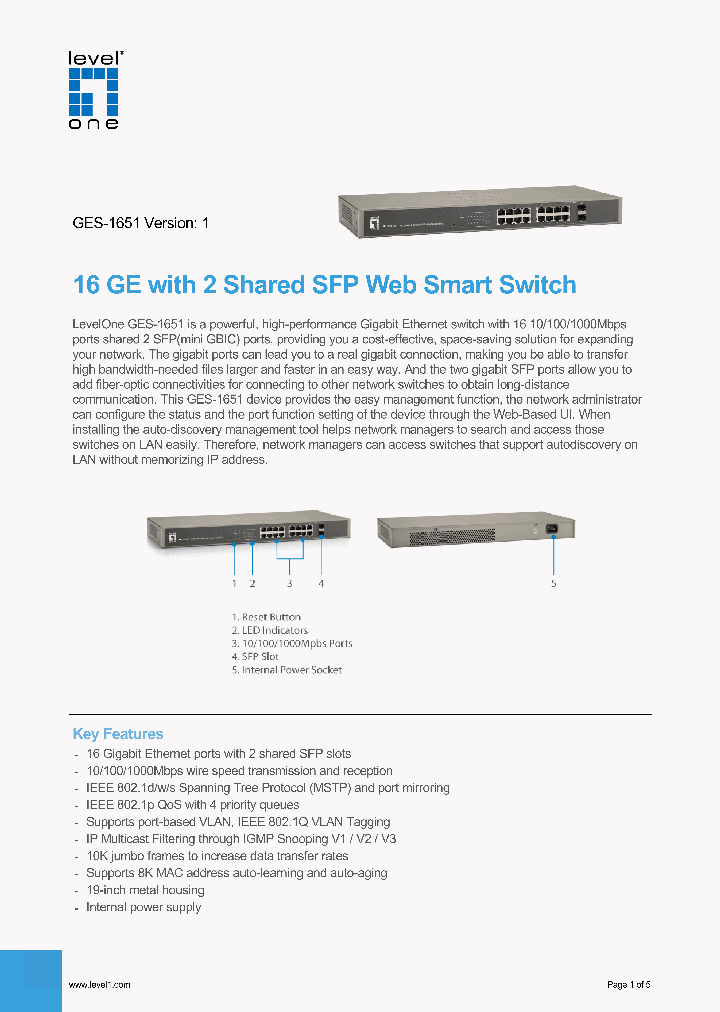 level one

GES-1651 Version: 1

16 GE with 2 Shared SFP Web Smart Switch

LevelOne GES-1651 is a powerful, high-performance Gigabit Ethernet switch with 16 10/100/1000Mbps ports shared 2 SFP(mini GBIC) ports. providing you a cost-effective, space-saving solution for expanding your network. The gigabit ports can lead you to a real gigabit connection, making you be able to transfer high bandwidth-needed files larger and faster in an easy way. And the two gigabit SFP ports allow you to add fiber-optic connectivities for connecting to other network switches to obtain long-distance communication. This GES-1651 device provides the easy management function, the network administrator can configure the status and the port function setting of the device through the Web-Based UI. When installing the auto-discovery management tool helps network managers to search and access those switches on LAN easily. Therefore, network managers can access switches that support autodiscovery on LAN without memorizing IP address.

1 2 3 4

5

1. Reset Button
2. LED Indicators
3. 10/100/1000Mpbs Ports
4. SFP Slot
5. Internal Power Socket

Key Features
- 16 Gigabit Ethernet ports with 2 shared SFP slots
- 10/100/1000Mbps wire speed transmission and reception
- IEEE 802.1d/w/s Spanning Tree Protocol (MSTP) and port mirroring
- IEEE 802.1p QoS with 4 priority queues
- Supports port-based VLAN, IEEE 802.1Q VLAN Tagging
- IP Multicast Filtering through IGMP Snooping V1 / V2 / V3
- 10K jumbo frames to increase data transfer rates
- Supports 8K MAC address auto-learning and auto-aging
- 19-inch metal housing
- Internal power supply

www.level1.com

Page 1 of 5