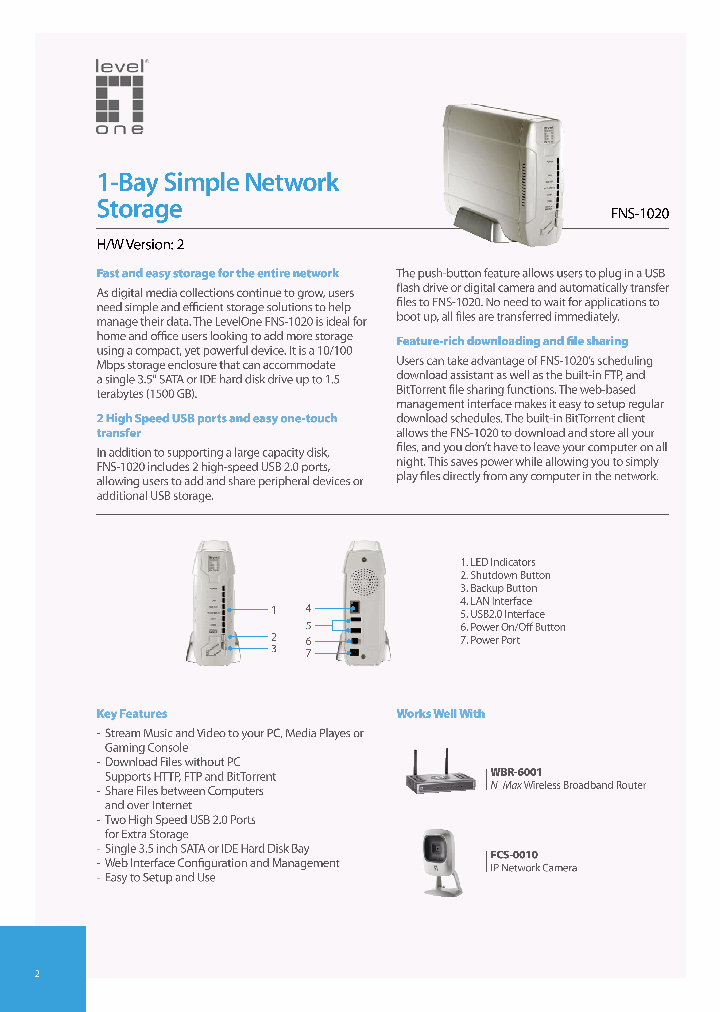 level one

1-Bay Simple Network Storage

FNS-1020

H/W Version: 2

Fast and easy storage for the entire network

As digital media collections continue to grow, users need simple and efficient storage solutions to help manage their data. The LevelOne FNS-1020 is ideal for home and office users looking to add more storage using a compact, yet powerful device. It is a 10/100 Mbps storage enclosure that can accommodate a single 3.5" SATA or IDE hard disk drive up to 1.5 terabytes (1500 GB).

2 High Speed USB ports and easy one-touch transfer

In addition to supporting a large capacity disk, FNS-1020 includes 2 high-speed USB 2.0 ports, allowing users to add and share peripheral devices or additional USB storage.

The push-button feature allows users to plug in a USB flash drive or digital camera and automatically transfer files to FNS-1020. No need to wait for applications to boot up, all files are transferred immediately.

Feature-rich downloading and file sharing

Users can take advantage of FNS-1020's scheduling download assistant as well as the built-in FTP, and BitTorrent file sharing functions. The web-based management interface makes it easy to setup regular download schedules. The built-in BitTorrent client allows the FNS-1020 to download and store all your files, and you don't have to leave your computer on all night. This saves power while allowing you to simply play files directly from any computer in the network.

1
2
3
4
5
6
7

1. LED Indicators
2. Shutdown Button
3. Backup Button
4. LAN Interface
5. USB2.0 Interface
6. Power On/Off Button
7. Power Port

Key Features

- Stream Music and Video to your PC, Media Playes or Gaming Console
- Download Files without PC Supports HTTP, FTP and BitTorrent
- Share Files between Computers and over Internet
- Two High Speed USB 2.0 Ports for Extra Storage
- Single 3.5 inch SATA or IDE Hard Disk Bay
- Web Interface Configuration and Management
- Easy to Setup and Use

Works Well With

WBR-6001
N_Max Wireless Broadband Router

FCS-0010
IP Network Camera

2