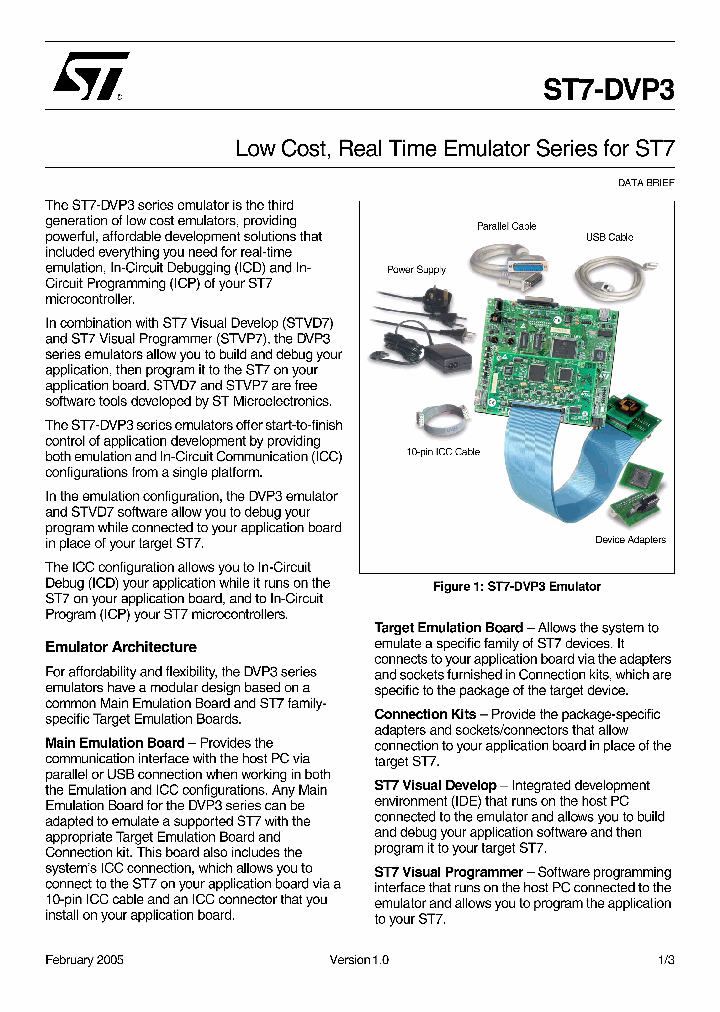 ST7-DVP3

Low Cost, Real Time Emulator Series for ST7

DATA BRIEF

The ST7-DVP3 series emulator is the third generation of low cost emulators, providing powerful, affordable development solutions that included everything you need for real-time emulation, In-Circuit Debugging (ICD) and In-Circuit Programming (ICP) of your ST7 microcontroller.

In combination with ST7 Visual Develop (STVD7) and ST7 Visual Programmer (STVP7), the DVP3 series emulators allow you to build and debug your application, then program it to the ST7 on your application board. STVD7 and STVP7 are free software tools developed by ST Microelectronics.

The ST7-DVP3 series emulators offer start-to-finish control of application development by providing both emulation and In-Circuit Communication (ICC) configurations from a single platform.

In the emulation configuration, the DVP3 emulator and STVD7 software allow you to debug your program while connected to your application board in place of your target ST7.

The ICC configuration allows you to In-Circuit Debug (ICD) your application while it runs on the ST7 on your application board, and to In-Circuit Program (ICP) your ST7 microcontrollers.

Emulator Architecture

For affordability and flexibility, the DVP3 series emulators have a modular design based on a common Main Emulation Board and ST7 family-specific Target Emulation Boards.

Main Emulation Board – Provides the communication interface with the host PC via parallel or USB connection when working in both the Emulation and ICC configurations. Any Main Emulation Board for the DVP3 series can be adapted to emulate a supported ST7 with the appropriate Target Emulation Board and Connection kit. This board also includes the system's ICC connection, which allows you to connect to the ST7 on your application board via a 10-pin ICC cable and an ICC connector that you install on your application board.

Parallel Cable

USB Cable

Power Supply

10-pin ICC Cable

Device Adapters

Figure 1: ST7-DVP3 Emulator

Target Emulation Board – Allows the system to emulate a specific family of ST7 devices. It connects to your application board via the adapters and sockets furnished in Connection kits, which are specific to the package of the target device.

Connection Kits – Provide the package-specific adapters and sockets/connectors that allow connection to your application board in place of the target ST7.

ST7 Visual Develop – Integrated development environment (IDE) that runs on the host PC connected to the emulator and allows you to build and debug your application software and then program it to your target ST7.

ST7 Visual Programmer – Software programming interface that runs on the host PC connected to the emulator and allows you to program the application to your ST7.

February 2005

Version 1.0

1/3