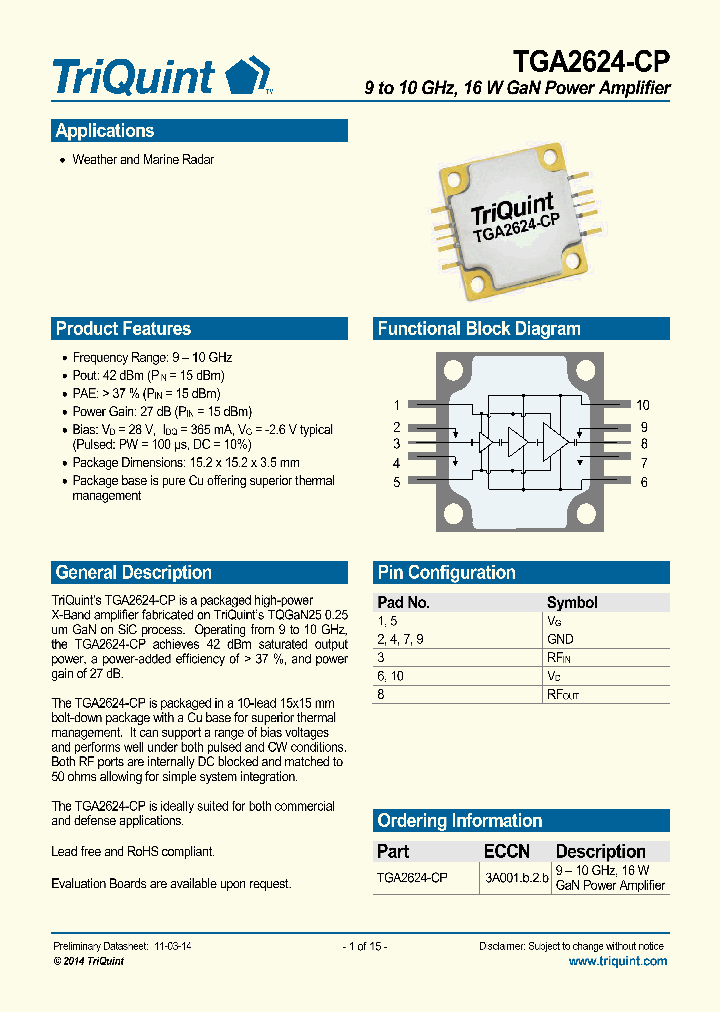 TriQuint

TGA2624-CP
9 to 10 GHz, 16 W GaN Power Amplifier

Applications

• Weather and Marine Radar

TriQuint
TGA2624-CP

Product Features

• Frequency Range: 9 – 10 GHz
• Pout: 42 dBm ($P_{IN}$ = 15 dBm)
• PAE: > 37 % ($P_{IN}$ = 15 dBm)
• Power Gain: 27 dB ($P_{IN}$ = 15 dBm)
• Bias: $V_D$ = 28 V, $I_{DQ}$ = 365 mA, $V_G$ = -2.6 V typical (Pulsed: PW = 100 µs, DC = 10%)
• Package Dimensions: 15.2 x 15.2 x 3.5 mm
• Package base is pure Cu offering superior thermal management

Functional Block Diagram

1 2 3 4 5 10 9 8 7 6

General Description

TriQuint's TGA2624-CP is a packaged high-power X-Band amplifier fabricated on TriQuint's TQGaN25 0.25 um GaN on SiC process. Operating from 9 to 10 GHz, the TGA2624-CP achieves 42 dBm saturated output power, a power-added efficiency of > 37 %, and power gain of 27 dB.

The TGA2624-CP is packaged in a 10-lead 15x15 mm bolt-down package with a Cu base for superior thermal management. It can support a range of bias voltages and performs well under both pulsed and CW conditions. Both RF ports are internally DC blocked and matched to 50 ohms allowing for simple system integration.

The TGA2624-CP is ideally suited for both commercial and defense applications.

Lead free and RoHS compliant.

Evaluation Boards are available upon request.

Pin Configuration

| Pad No. | Symbol |
|---|---|
| 1, 5 | $V_G$ |
| 2, 4, 7, 9 | GND |
| 3 | $RF_{IN}$ |
| 6, 10 | $V_D$ |
| 8 | $RF_{OUT}$ |

Ordering Information

| Part | ECCN | Description |
|---|---|---|
| TGA2624-CP | 3A001.b.2.b | 9 – 10 GHz, 16 W GaN Power Amplifier |

Preliminary Datasheet: 11-03-14
© 2014 TriQuint
- 1 of 15 -
Disclaimer: Subject to change without notice
www.triquint.com