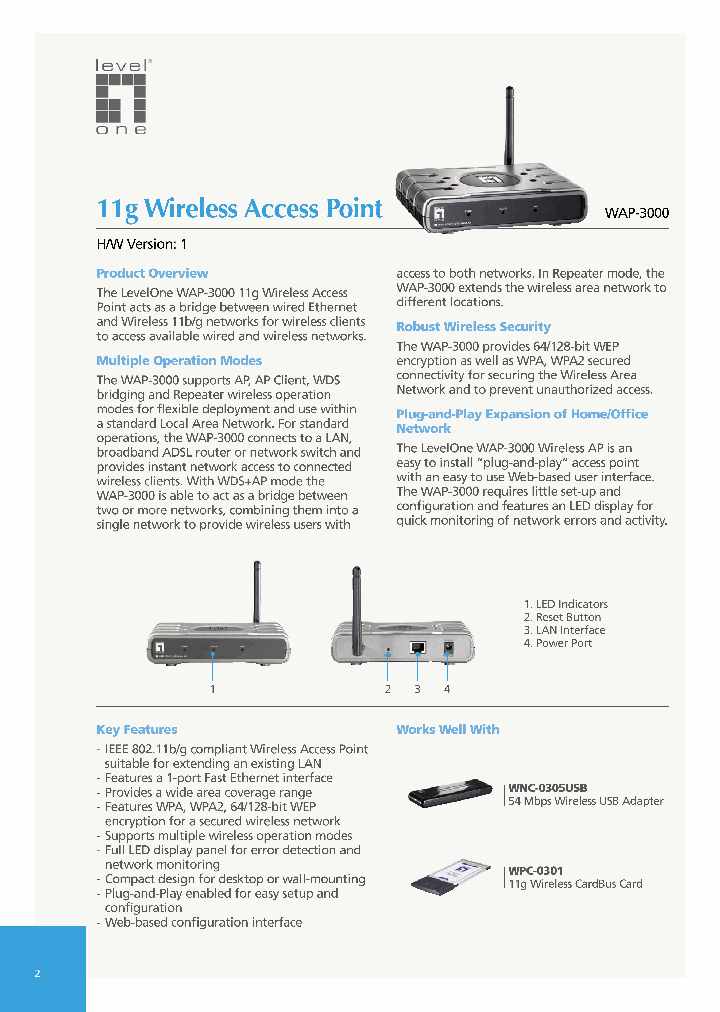 level
one

11g Wireless Access Point

WAP-3000

H/W Version: 1

Product Overview

The LevelOne WAP-3000 11g Wireless Access Point acts as a bridge between wired Ethernet and Wireless 11b/g networks for wireless clients to access available wired and wireless networks.

Multiple Operation Modes

The WAP-3000 supports AP, AP Client, WDS bridging and Repeater wireless operation modes for flexible deployment and use within a standard Local Area Network. For standard operations, the WAP-3000 connects to a LAN, broadband ADSL router or network switch and provides instant network access to connected wireless clients. With WDS+AP mode the WAP-3000 is able to act as a bridge between two or more networks, combining them into a single network to provide wireless users with access to both networks. In Repeater mode, the WAP-3000 extends the wireless area network to different locations.

Robust Wireless Security

The WAP-3000 provides 64/128-bit WEP encryption as well as WPA, WPA2 secured connectivity for securing the Wireless Area Network and to prevent unauthorized access.

Plug-and-Play Expansion of Home/Office Network

The LevelOne WAP-3000 Wireless AP is an easy to install "plug-and-play" access point with an easy to use Web-based user interface. The WAP-3000 requires little set-up and configuration and features an LED display for quick monitoring of network errors and activity.

1. LED Indicators
2. Reset Button
3. LAN Interface
4. Power Port

1

2 3 4

Key Features

- IEEE 802.11b/g compliant Wireless Access Point suitable for extending an existing LAN
- Features a 1-port Fast Ethernet interface
- Provides a wide area coverage range
- Features WPA, WPA2, 64/128-bit WEP encryption for a secured wireless network
- Supports multiple wireless operation modes
- Full LED display panel for error detection and network monitoring
- Compact design for desktop or wall-mounting
- Plug-and-Play enabled for easy setup and configuration
- Web-based configuration interface

Works Well With

WNC-0305USB
54 Mbps Wireless USB Adapter

WPC-0301
11g Wireless CardBus Card

2