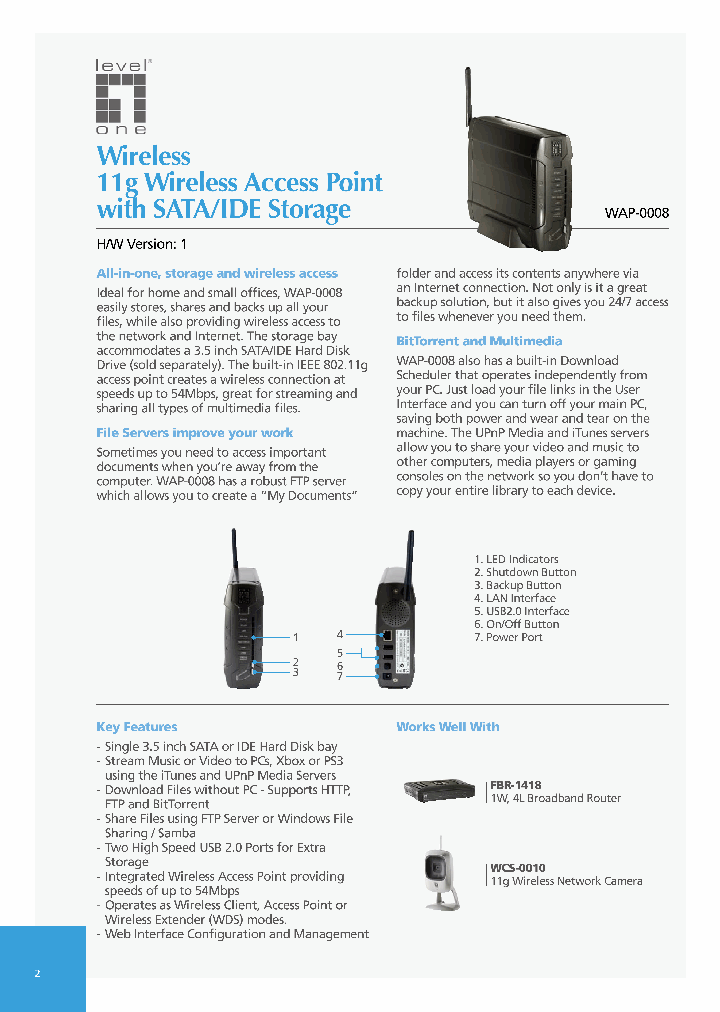 level one

Wireless
11g Wireless Access Point with SATA/IDE Storage

WAP-0008

H/W Version: 1

All-in-one, storage and wireless access

Ideal for home and small offices, WAP-0008 easily stores, shares and backs up all your files, while also providing wireless access to the network and Internet. The storage bay accommodates a 3.5 inch SATA/IDE Hard Disk Drive (sold separately). The built-in IEEE 802.11g access point creates a wireless connection at speeds up to 54Mbps, great for streaming and sharing all types of multimedia files.

File Servers improve your work

Sometimes you need to access important documents when you're away from the computer. WAP-0008 has a robust FTP server which allows you to create a "My Documents" folder and access its contents anywhere via an Internet connection. Not only is it a great backup solution, but it also gives you 24/7 access to files whenever you need them.

BitTorrent and Multimedia

WAP-0008 also has a built-in Download Scheduler that operates independently from your PC. Just load your file links in the User Interface and you can turn off your main PC, saving both power and wear and tear on the machine. The UPnP Media and iTunes servers allow you to share your video and music to other computers, media players or gaming consoles on the network so you don't have to copy your entire library to each device.

1
2
3
4
5
6
7

1. LED Indicators
2. Shutdown Button
3. Backup Button
4. LAN Interface
5. USB2.0 Interface
6. On/Off Button
7. Power Port

Key Features

- Single 3.5 inch SATA or IDE Hard Disk bay
- Stream Music or Video to PCs, Xbox or PS3 using the iTunes and UPnP Media Servers
- Download Files without PC - Supports HTTP, FTP and BitTorrent
- Share Files using FTP Server or Windows File Sharing / Samba
- Two High Speed USB 2.0 Ports for Extra Storage
- Integrated Wireless Access Point providing speeds of up to 54Mbps
- Operates as Wireless Client, Access Point or Wireless Extender (WDS) modes.
- Web Interface Configuration and Management

Works Well With

FBR-1418
1W, 4L Broadband Router

WCS-0010
11g Wireless Network Camera

2