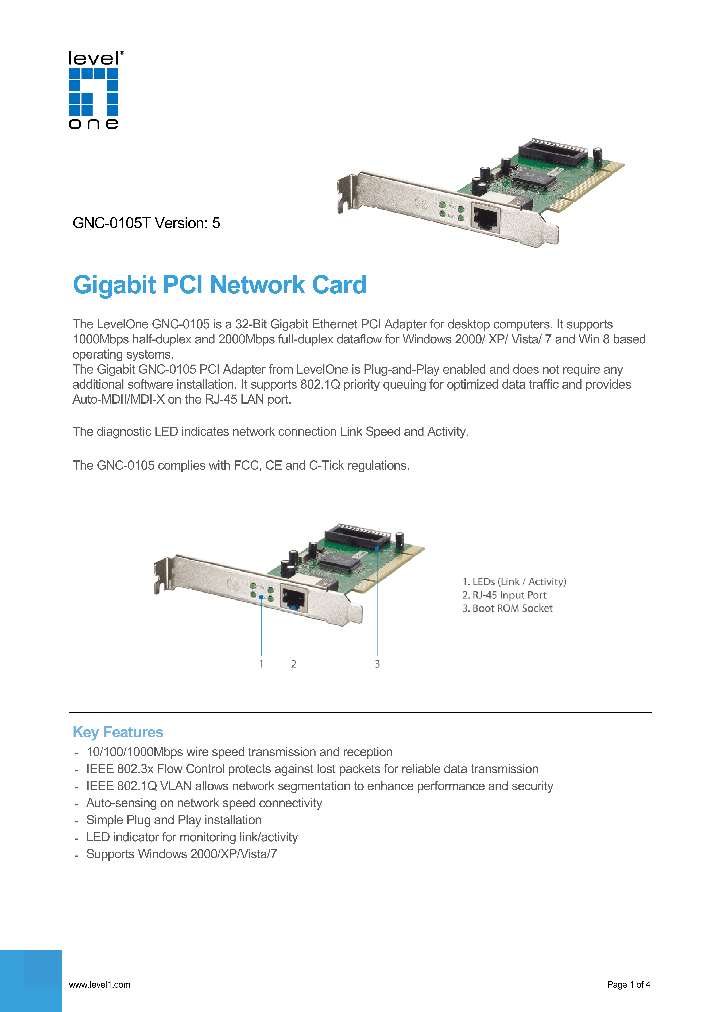 level
one

GNC-0105T Version: 5

Gigabit PCI Network Card

The LevelOne GNC-0105 is a 32-Bit Gigabit Ethernet PCI Adapter for desktop computers. It supports 1000Mbps half-duplex and 2000Mbps full-duplex dataflow for Windows 2000/ XP/ Vista/ 7 and Win 8 based operating systems.
The Gigabit GNC-0105 PCI Adapter from LevelOne is Plug-and-Play enabled and does not require any additional software installation. It supports 802.1Q priority queuing for optimized data traffic and provides Auto-MDII/MDI-X on the RJ-45 LAN port.

The diagnostic LED indicates network connection Link Speed and Activity.

The GNC-0105 complies with FCC, CE and C-Tick regulations.

1. LEDs (Link / Activity)
2. RJ-45 Input Port
3. Boot ROM Socket

1 2 3

Key Features
- 10/100/1000Mbps wire speed transmission and reception
- IEEE 802.3x Flow Control protects against lost packets for reliable data transmission
- IEEE 802.1Q VLAN allows network segmentation to enhance performance and security
- Auto-sensing on network speed connectivity
- Simple Plug and Play installation
- LED indicator for monitoring link/activity
- Supports Windows 2000/XP/Vista/7

www.level1.com

Page 1 of 4