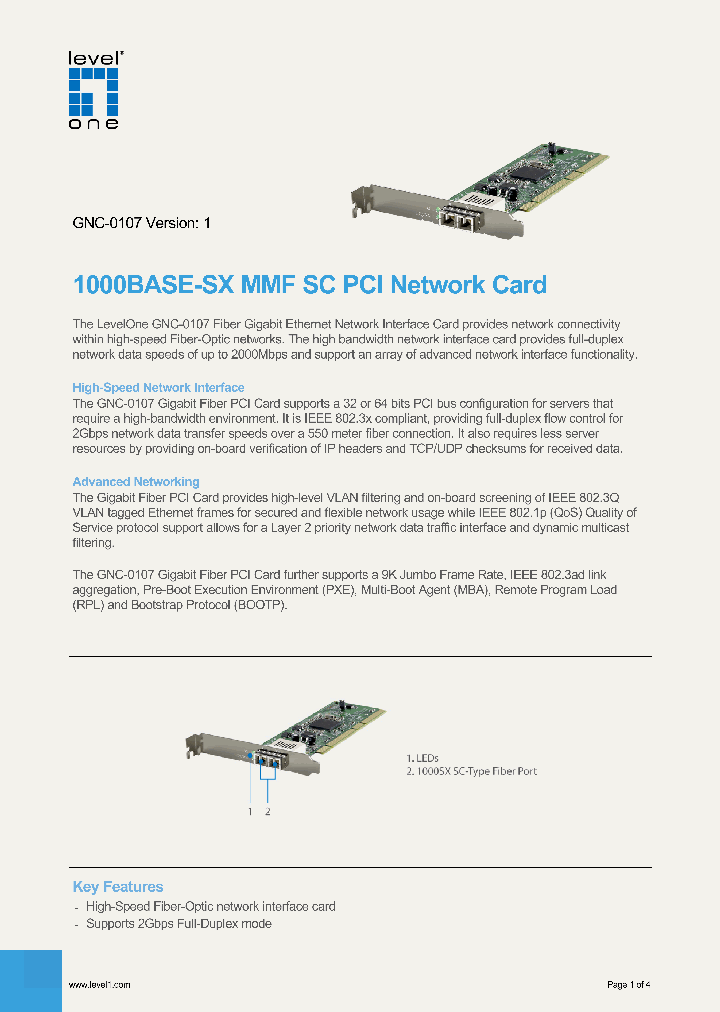 level one

GNC-0107 Version: 1

1000BASE-SX MMF SC PCI Network Card

The LevelOne GNC-0107 Fiber Gigabit Ethernet Network Interface Card provides network connectivity within high-speed Fiber-Optic networks. The high bandwidth network interface card provides full-duplex network data speeds of up to 2000Mbps and support an array of advanced network interface functionality.

High-Speed Network Interface
The GNC-0107 Gigabit Fiber PCI Card supports a 32 or 64 bits PCI bus configuration for servers that require a high-bandwidth environment. It is IEEE 802.3x compliant, providing full-duplex flow control for 2Gbps network data transfer speeds over a 550 meter fiber connection. It also requires less server resources by providing on-board verification of IP headers and TCP/UDP checksums for received data.

Advanced Networking
The Gigabit Fiber PCI Card provides high-level VLAN filtering and on-board screening of IEEE 802.3Q VLAN tagged Ethernet frames for secured and flexible network usage while IEEE 802.1p (QoS) Quality of Service protocol support allows for a Layer 2 priority network data traffic interface and dynamic multicast filtering.

The GNC-0107 Gigabit Fiber PCI Card further supports a 9K Jumbo Frame Rate, IEEE 802.3ad link aggregation, Pre-Boot Execution Environment (PXE), Multi-Boot Agent (MBA), Remote Program Load (RPL) and Bootstrap Protocol (BOOTP).

1 2

1. LEDs
2. 1000SX SC-Type Fiber Port

Key Features
- High-Speed Fiber-Optic network interface card
- Supports 2Gbps Full-Duplex mode

www.level1.com

Page 1 of 4