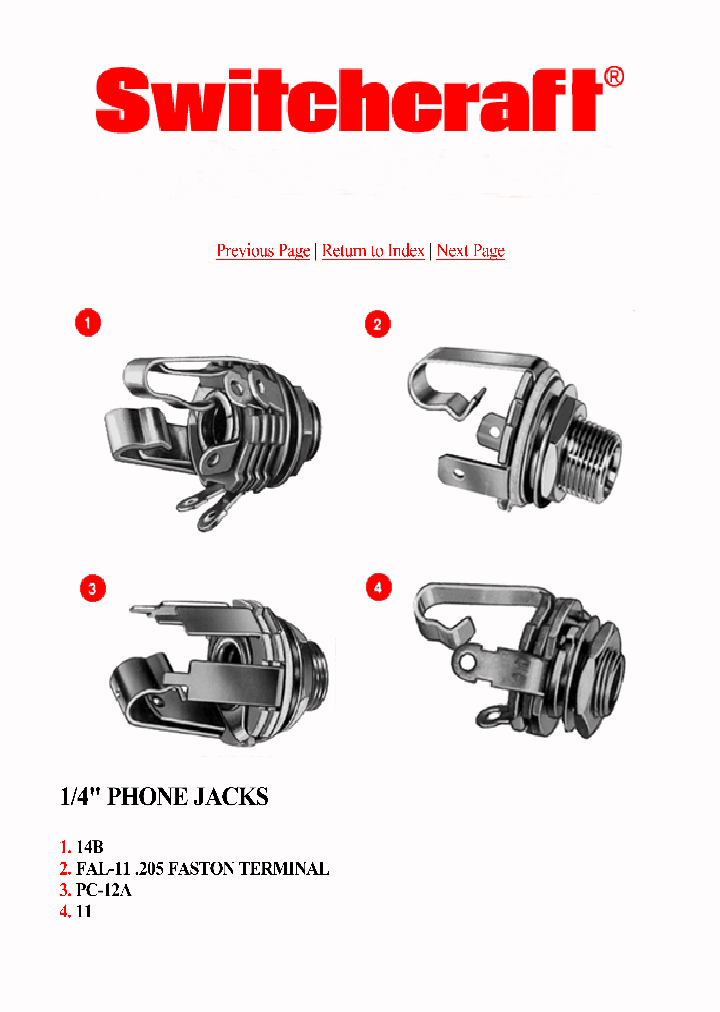 Switchcraft®

Previous Page | Return to Index | Next Page

1

2

3

4

1/4" PHONE JACKS

1. 14B
2. FAL-11 .205 FASTON TERMINAL
3. PC-12A
4. 11