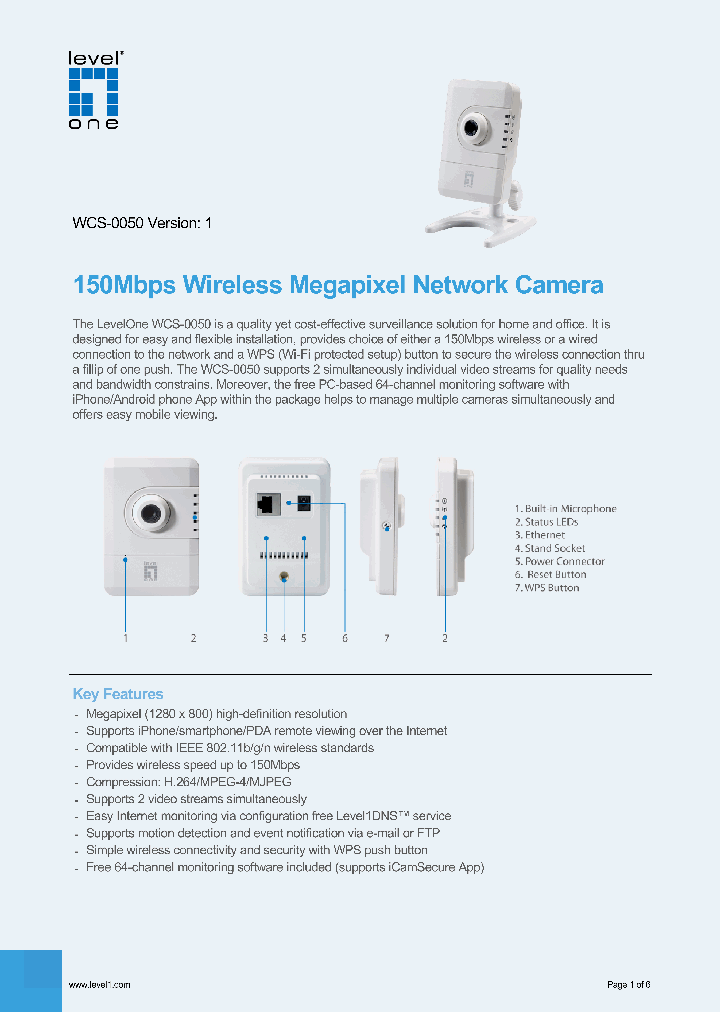 level
one

WCS-0050 Version: 1

150Mbps Wireless Megapixel Network Camera

The LevelOne WCS-0050 is a quality yet cost-effective surveillance solution for home and office. It is designed for easy and flexible installation, provides choice of either a 150Mbps wireless or a wired connection to the network and a WPS (Wi-Fi protected setup) button to secure the wireless connection thru a fillip of one push. The WCS-0050 supports 2 simultaneously individual video streams for quality needs and bandwidth constrains. Moreover, the free PC-based 64-channel monitoring software with iPhone/Android phone App within the package helps to manage multiple cameras simultaneously and offers easy mobile viewing.

1 2 3 4 5 6 7 2

1. Built in Microphone
2. Status LEDs
3. Ethernet
4. Stand Socket
5. Power Connector
6. Reset Button
7. WPS Button

Key Features
- Megapixel (1280 x 800) high-definition resolution
- Supports iPhone/smartphone/PDA remote viewing over the Internet
- Compatible with IEEE 802.11b/g/n wireless standards
- Provides wireless speed up to 150Mbps
- Compression: H.264/MPEG-4/MJPEG
- Supports 2 video streams simultaneously
- Easy Internet monitoring via configuration free Level1DNS™ service
- Supports motion detection and event notification via e-mail or FTP
- Simple wireless connectivity and security with WPS push button
- Free 64-channel monitoring software included (supports iCamSecure App)

www.level1.com Page 1 of 6