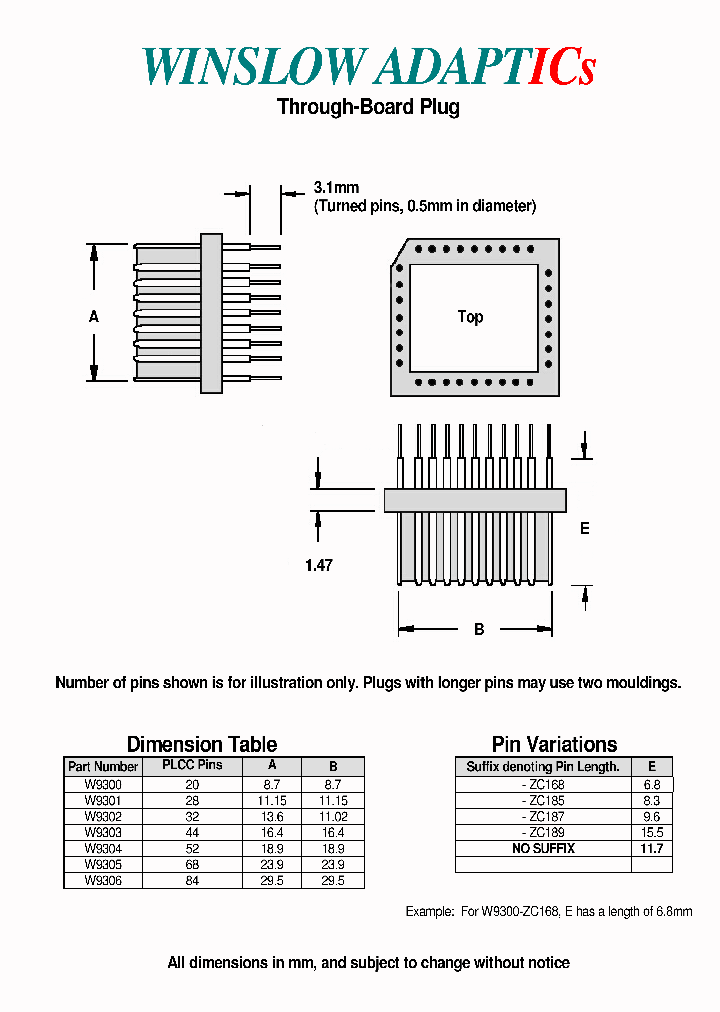 WINSLOW ADAPTICs
Through-Board Plug

3.1mm
(Turned pins, 0.5mm in diameter)

A

Top

E

1.47

B

Number of pins shown is for illustration only. Plugs with longer pins may use two mouldings.

Dimension Table

| Part Number | PLCC Pins | A | B |
|---|---|---|---|
| W9300 | 20 | 8.7 | 8.7 |
| W9301 | 28 | 11.15 | 11.15 |
| W9302 | 32 | 13.6 | 11.02 |
| W9303 | 44 | 16.4 | 16.4 |
| W9304 | 52 | 18.9 | 18.9 |
| W9305 | 68 | 23.9 | 23.9 |
| W9306 | 84 | 29.5 | 29.5 |

Pin Variations

| Suffix denoting Pin Length. | E |
|---|---|
| - ZC168 | 6.8 |
| - ZC185 | 8.3 |
| - ZC187 | 9.6 |
| - ZC189 | 15.5 |
| NO SUFFIX | 11.7 |
| | |

Example: For W9300-ZC168, E has a length of 6.8mm

All dimensions in mm, and subject to change without notice