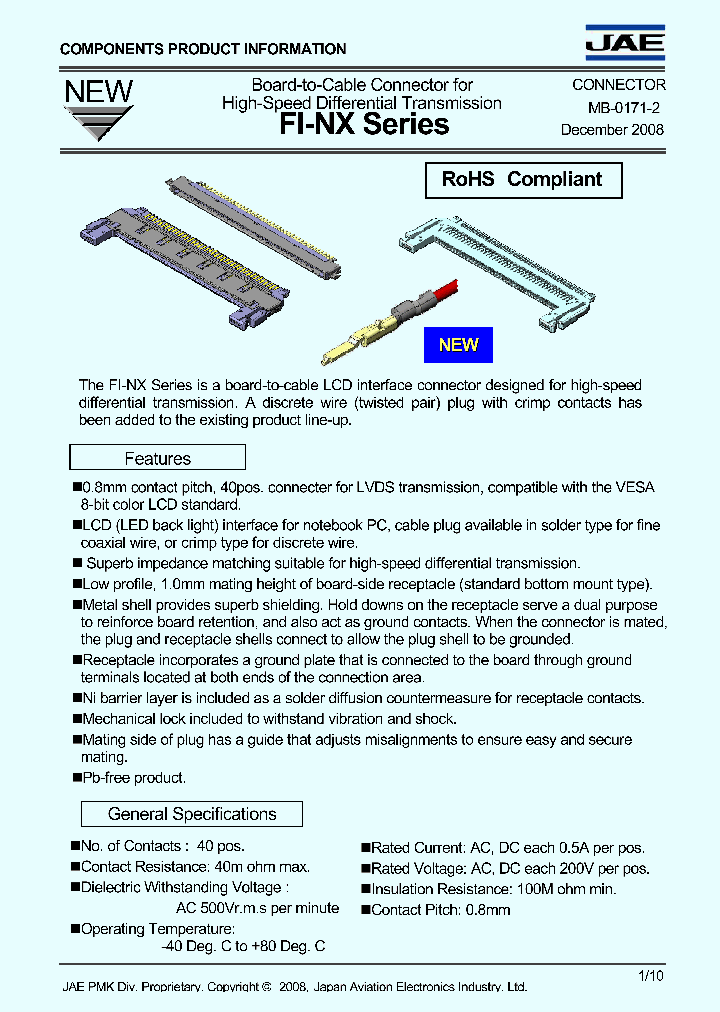 COMPONENTS PRODUCT INFORMATION

JAE

NEW

Board-to-Cable Connector for High-Speed Differential Transmission

FI-NX Series

CONNECTOR
MB-0171-2
December 2008

RoHS Compliant

NEW

The FI-NX Series is a board-to-cable LCD interface connector designed for high-speed differential transmission. A discrete wire (twisted pair) plug with crimp contacts has been added to the existing product line-up.

Features

■0.8mm contact pitch, 40pos. connecter for LVDS transmission, compatible with the VESA 8-bit color LCD standard.
■LCD (LED back light) interface for notebook PC, cable plug available in solder type for fine coaxial wire, or crimp type for discrete wire.
■ Superb impedance matching suitable for high-speed differential transmission.
■Low profile, 1.0mm mating height of board-side receptacle (standard bottom mount type).
■Metal shell provides superb shielding. Hold downs on the receptacle serve a dual purpose to reinforce board retention, and also act as ground contacts. When the connector is mated, the plug and receptacle shells connect to allow the plug shell to be grounded.
■Receptacle incorporates a ground plate that is connected to the board through ground terminals located at both ends of the connection area.
■Ni barrier layer is included as a solder diffusion countermeasure for receptacle contacts.
■Mechanical lock included to withstand vibration and shock.
■Mating side of plug has a guide that adjusts misalignments to ensure easy and secure mating.
■Pb-free product.

General Specifications

■No. of Contacts : 40 pos.
■Contact Resistance: 40m ohm max.
■Dielectric Withstanding Voltage :
AC 500Vr.m.s per minute
■Operating Temperature:
-40 Deg. C to +80 Deg. C

■Rated Current: AC, DC each 0.5A per pos.
■Rated Voltage: AC, DC each 200V per pos.
■Insulation Resistance: 100M ohm min.
■Contact Pitch: 0.8mm

1/10

JAE PMK Div. Proprietary. Copyright © 2008, Japan Aviation Electronics Industry, Ltd.