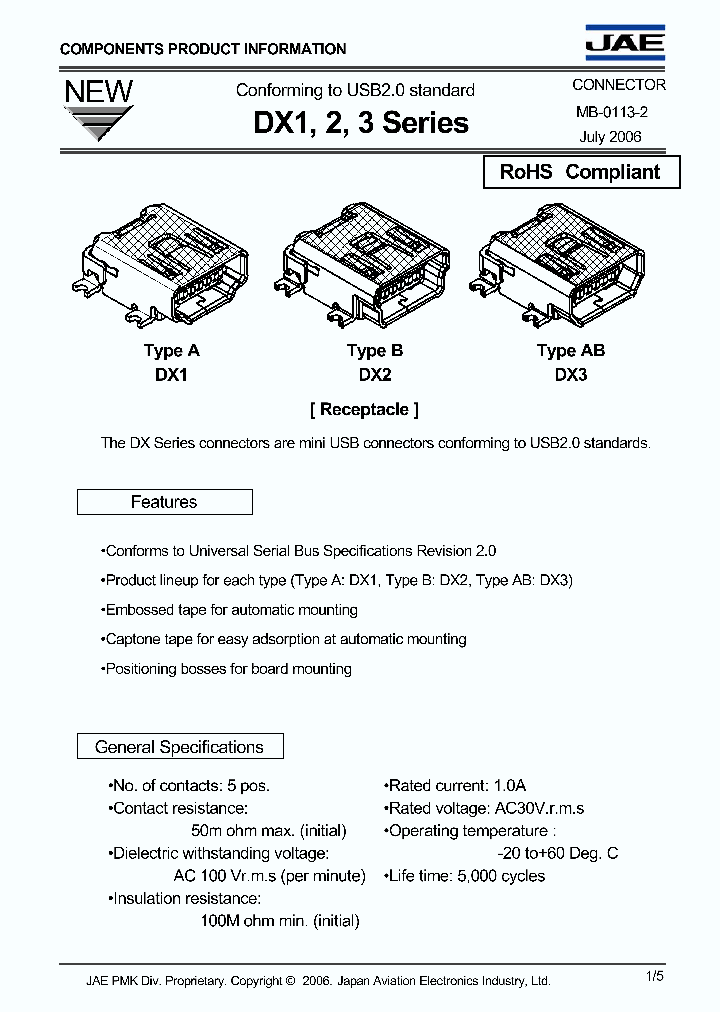 COMPONENTS PRODUCT INFORMATION

JAE

NEW

Conforming to USB2.0 standard

DX1, 2, 3 Series

CONNECTOR
MB-0113-2
July 2006

RoHS Compliant

Type A
DX1

Type B
DX2

Type AB
DX3

[ Receptacle ]

The DX Series connectors are mini USB connectors conforming to USB2.0 standards.

Features

•Conforms to Universal Serial Bus Specifications Revision 2.0

•Product lineup for each type (Type A: DX1, Type B: DX2, Type AB: DX3)

•Embossed tape for automatic mounting

•Captone tape for easy adsorption at automatic mounting

•Positioning bosses for board mounting

General Specifications

•No. of contacts: 5 pos.
•Contact resistance:
50m ohm max. (initial)
•Dielectric withstanding voltage:
AC 100 Vr.m.s (per minute)
•Insulation resistance:
100M ohm min. (initial)

•Rated current: 1.0A
•Rated voltage: AC30V.r.m.s
•Operating temperature :
-20 to+60 Deg. C
•Life time: 5,000 cycles

JAE PMK Div. Proprietary. Copyright © 2006. Japan Aviation Electronics Industry, Ltd.

1/5