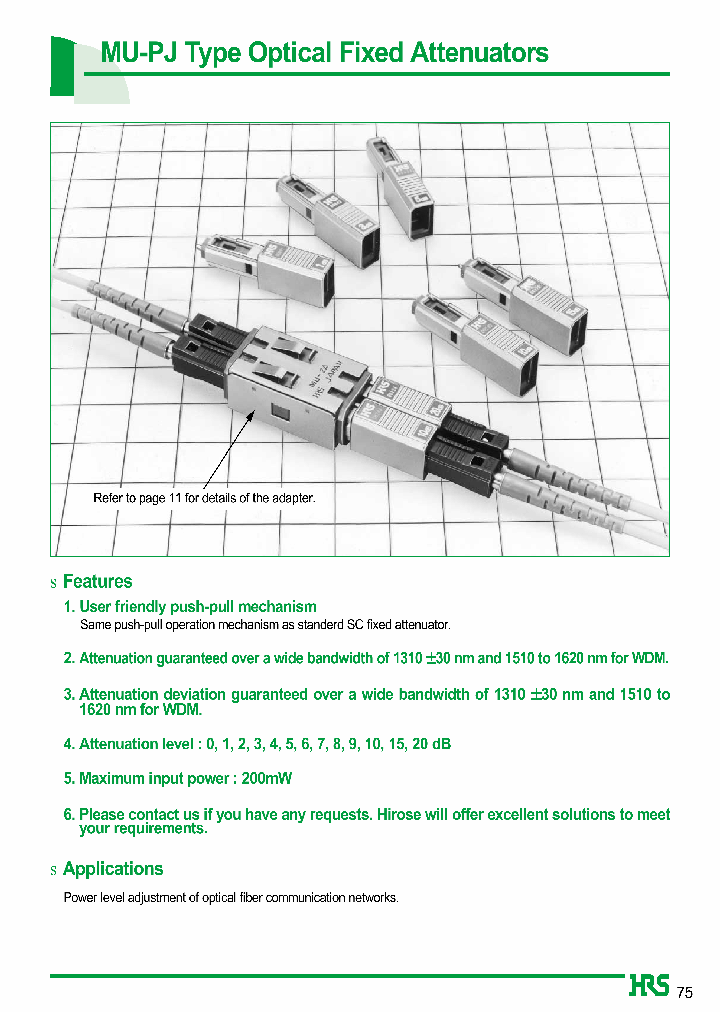 MU-PJ Type Optical Fixed Attenuators

Refer to page 11 for details of the adapter.

s Features

1. User friendly push-pull mechanism
Same push-pull operation mechanism as standerd SC fixed attenuator.

2. Attenuation guaranteed over a wide bandwidth of 1310 ±30 nm and 1510 to 1620 nm for WDM.

3. Attenuation deviation guaranteed over a wide bandwidth of 1310 ±30 nm and 1510 to 1620 nm for WDM.

4. Attenuation level : 0, 1, 2, 3, 4, 5, 6, 7, 8, 9, 10, 15, 20 dB

5. Maximum input power : 200mW

6. Please contact us if you have any requests. Hirose will offer excellent solutions to meet your requirements.

s Applications

Power level adjustment of optical fiber communication networks.

HRS 75