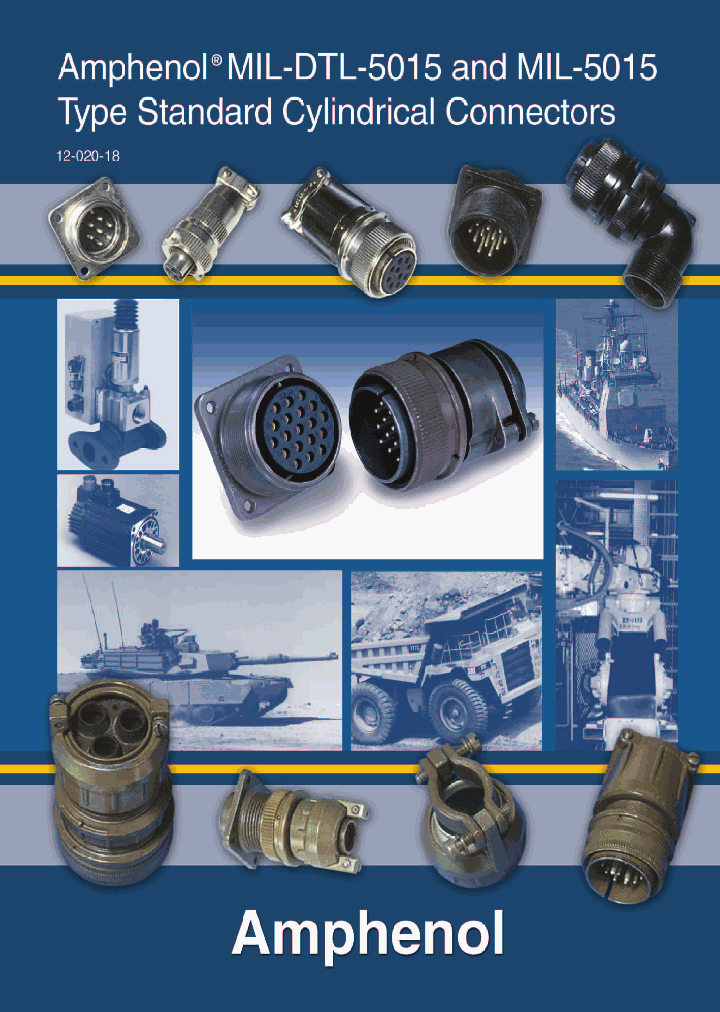 Amphenol® MIL-DTL-5015 and MIL-5015 Type Standard Cylindrical Connectors

12-020-18

Amphenol