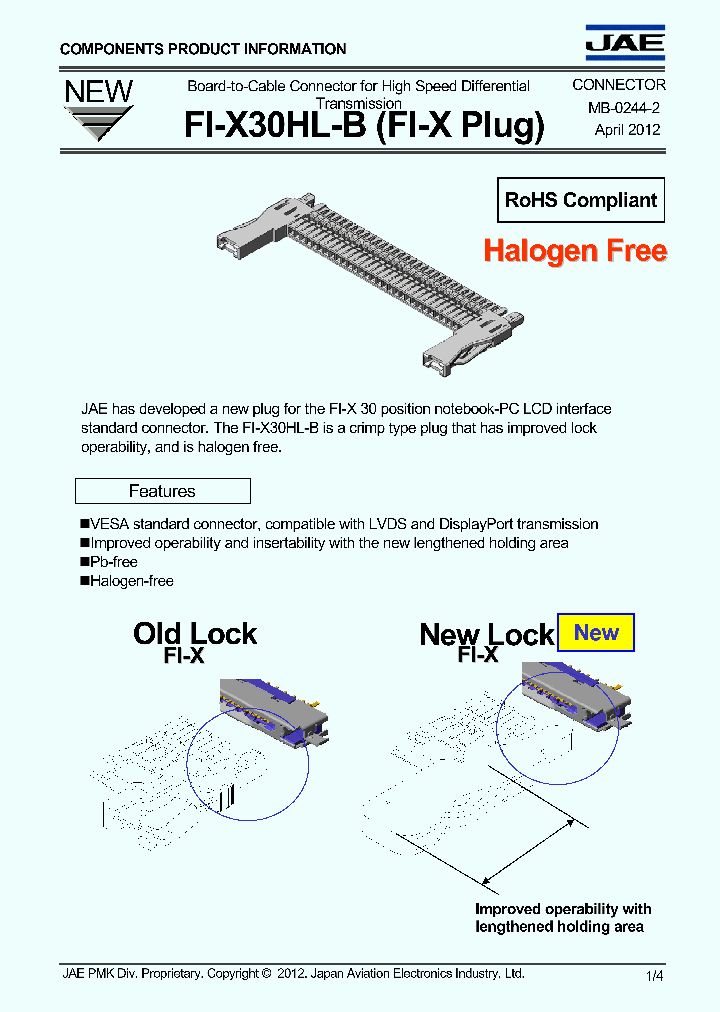 COMPONENTS PRODUCT INFORMATION

JAE

NEW

Board-to-Cable Connector for High Speed Differential Transmission

FI-X30HL-B (FI-X Plug)

CONNECTOR
MB-0244-2
April 2012

RoHS Compliant

Halogen Free

JAE has developed a new plug for the FI-X 30 position notebook-PC LCD interface standard connector. The FI-X30HL-B is a crimp type plug that has improved lock operability, and is halogen free.

Features

■VESA standard connector, compatible with LVDS and DisplayPort transmission
■Improved operability and insertability with the new lengthened holding area
■Pb-free
■Halogen-free

Old Lock
FI-X

New Lock
FI-X

New

Improved operability with lengthened holding area

JAE PMK Div. Proprietary. Copyright © 2012. Japan Aviation Electronics Industry. Ltd.

1/4