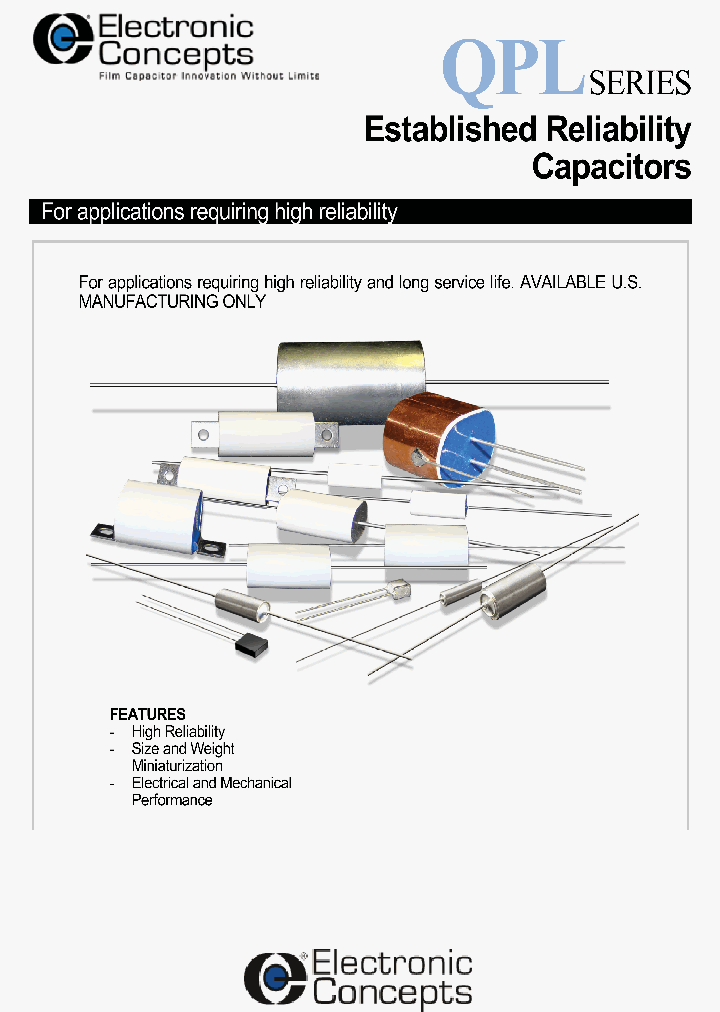 Electronic Concepts
Film Capacitor Innovation Without Limits

QPL SERIES

Established Reliability Capacitors

For applications requiring high reliability

For applications requiring high reliability and long service life. AVAILABLE U.S. MANUFACTURING ONLY

FEATURES
- High Reliability
- Size and Weight Miniaturization
- Electrical and Mechanical Performance

Electronic Concepts