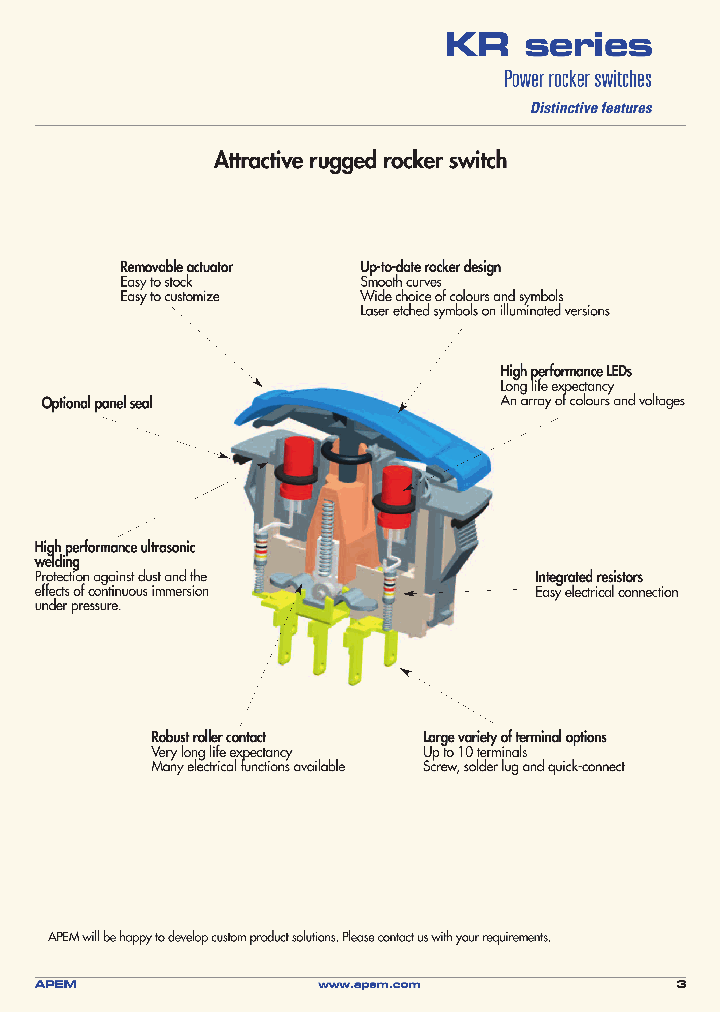 KR series
Power rocker switches
Distinctive features

Attractive rugged rocker switch

Removable actuator
Easy to stock
Easy to customize

Up-to-date rocker design
Smooth curves
Wide choice of colours and symbols
Laser etched symbols on illuminated versions

High performance LEDs
Long life expectancy
An array of colours and voltages

Optional panel seal

High performance ultrasonic welding
Protection against dust and the effects of continuous immersion under pressure.

Integrated resistors
Easy electrical connection

Robust roller contact
Very long life expectancy
Many electrical functions available

Large variety of terminal options
Up to 10 terminals
Screw, solder lug and quick-connect

APEM will be happy to develop custom product solutions. Please contact us with your requirements.

APEM
www.apem.com
3