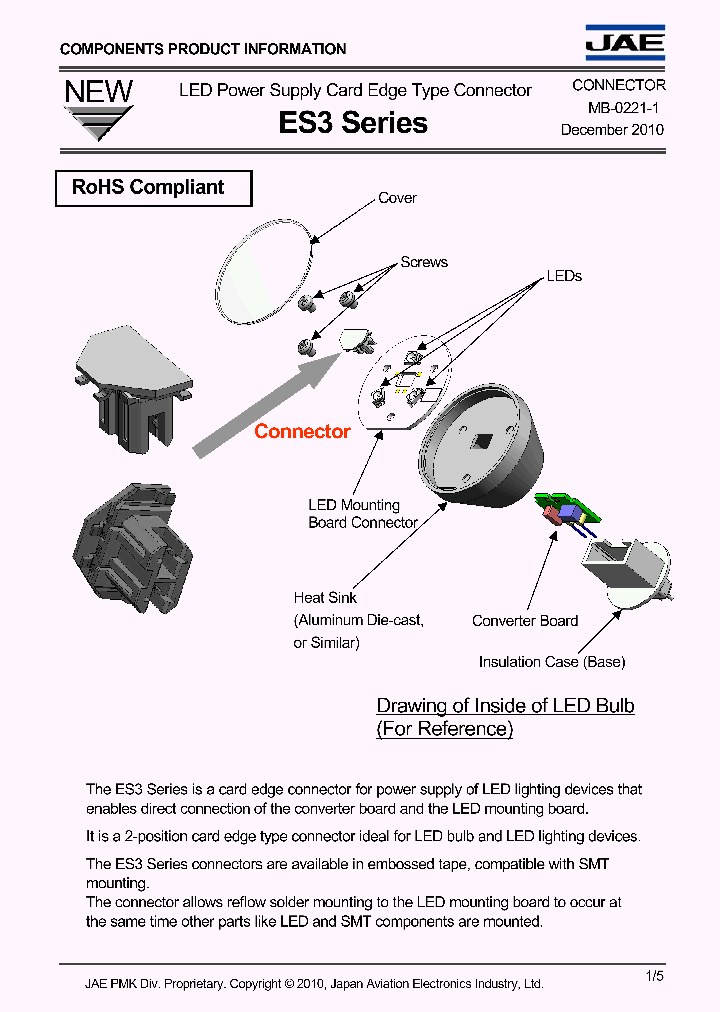 COMPONENTS PRODUCT INFORMATION

JAE

NEW

LED Power Supply Card Edge Type Connector

ES3 Series

CONNECTOR
MB-0221-1
December 2010

RoHS Compliant

Cover

Screws

LEDs

Connector

LED Mounting Board Connector

Heat Sink (Aluminum Die-cast, or Similar)

Converter Board

Insulation Case (Base)

Drawing of Inside of LED Bulb (For Reference)

The ES3 Series is a card edge connector for power supply of LED lighting devices that enables direct connection of the converter board and the LED mounting board.

It is a 2-position card edge type connector ideal for LED bulb and LED lighting devices.

The ES3 Series connectors are available in embossed tape, compatible with SMT mounting.
The connector allows reflow solder mounting to the LED mounting board to occur at the same time other parts like LED and SMT components are mounted.

JAE PMK Div. Proprietary. Copyright © 2010, Japan Aviation Electronics Industry, Ltd.

1/5