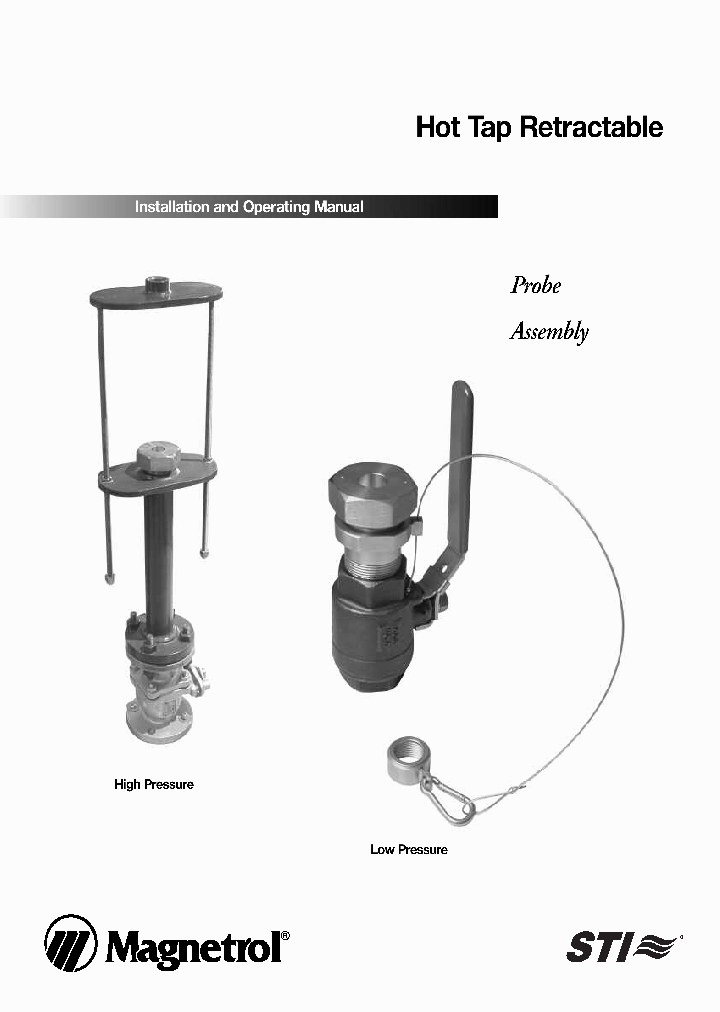 Hot Tap Retractable

Installation and Operating Manual

Probe

Assembly

High Pressure

Low Pressure

Magnetrol®

STI®