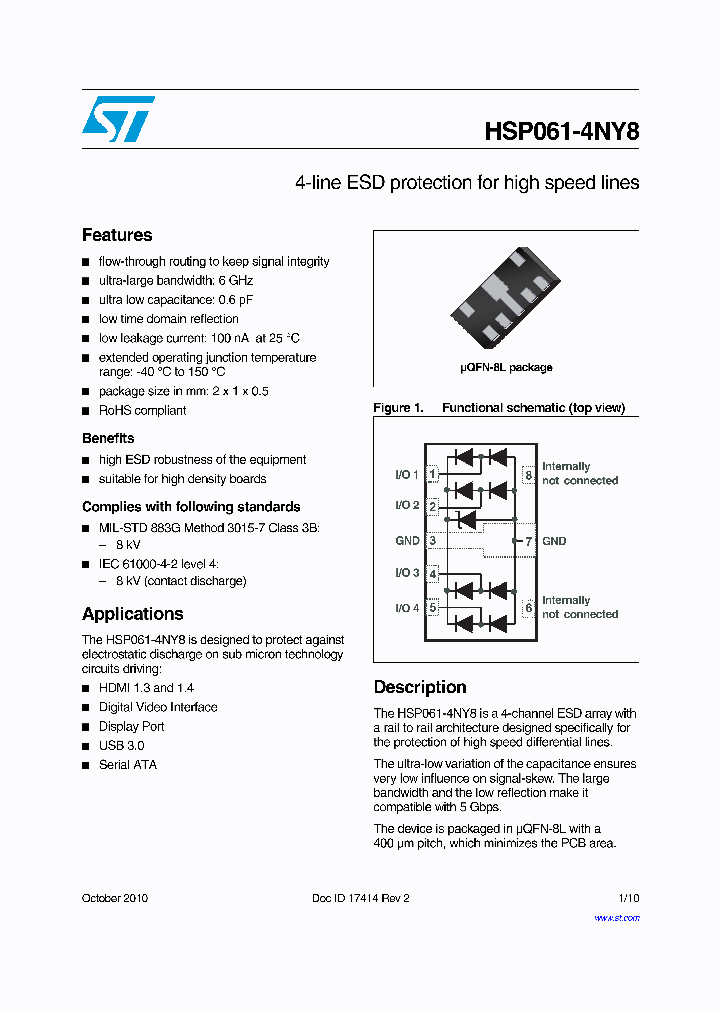 HSP061-4NY8

4-line ESD protection for high speed lines

Features

■ flow-through routing to keep signal integrity
■ ultra-large bandwidth: 6 GHz
■ ultra low capacitance: 0.6 pF
■ low time domain reflection
■ low leakage current: 100 nA at 25 °C
■ extended operating junction temperature range: -40 °C to 150 °C
■ package size in mm: 2 x 1 x 0.5
■ RoHS compliant

Benefits

■ high ESD robustness of the equipment
■ suitable for high density boards

Complies with following standards

■ MIL-STD 883G Method 3015-7 Class 3B:
– 8 kV
■ IEC 61000-4-2 level 4:
– 8 kV (contact discharge)

Applications

The HSP061-4NY8 is designed to protect against electrostatic discharge on sub micron technology circuits driving:
■ HDMI 1.3 and 1.4
■ Digital Video Interface
■ Display Port
■ USB 3.0
■ Serial ATA

µQFN-8L package

Figure 1. Functional schematic (top view)

I/O 1 1
I/O 2 2
GND 3
I/O 3 4
I/O 4 5
8 Internally not connected
7 GND
6 Internally not connected

Description

The HSP061-4NY8 is a 4-channel ESD array with a rail to rail architecture designed specifically for the protection of high speed differential lines.

The ultra-low variation of the capacitance ensures very low influence on signal-skew. The large bandwidth and the low reflection make it compatible with 5 Gbps.

The device is packaged in µQFN-8L with a 400 µm pitch, which minimizes the PCB area.

October 2010 Doc ID 17414 Rev 2 1/10

www.st.com