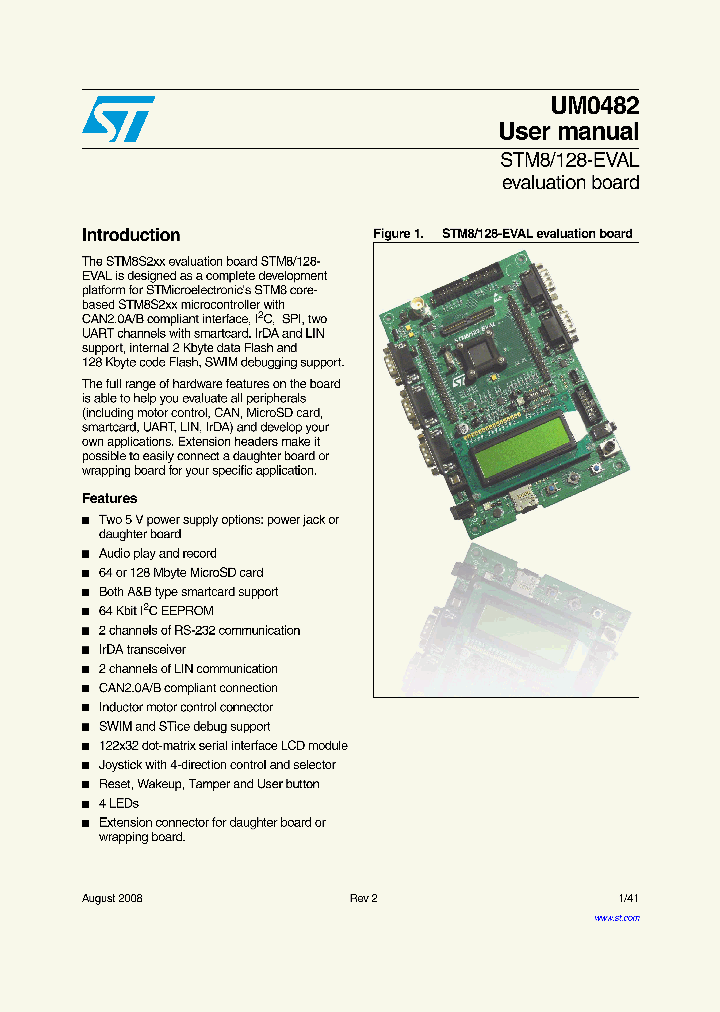 UM0482
User manual
STM8/128-EVAL
evaluation board

Introduction

The STM8S2xx evaluation board STM8/128-EVAL is designed as a complete development platform for STMicroelectronic's STM8 core-based STM8S2xx microcontroller with CAN2.0A/B compliant interface, $I^2C$, SPI, two UART channels with smartcard, IrDA and LIN support, internal 2 Kbyte data Flash and 128 Kbyte code Flash, SWIM debugging support.

The full range of hardware features on the board is able to help you evaluate all peripherals (including motor control, CAN, MicroSD card, smartcard, UART, LIN, IrDA) and develop your own applications. Extension headers make it possible to easily connect a daughter board or wrapping board for your specific application.

Features

■ Two 5 V power supply options: power jack or daughter board
■ Audio play and record
■ 64 or 128 Mbyte MicroSD card
■ Both A&B type smartcard support
■ 64 Kbit $I^2C$ EEPROM
■ 2 channels of RS-232 communication
■ IrDA transceiver
■ 2 channels of LIN communication
■ CAN2.0A/B compliant connection
■ Inductor motor control connector
■ SWIM and STice debug support
■ 122x32 dot-matrix serial interface LCD module
■ Joystick with 4-direction control and selector
■ Reset, Wakeup, Tamper and User button
■ 4 LEDs
■ Extension connector for daughter board or wrapping board.

Figure 1. STM8/128-EVAL evaluation board

August 2008 Rev 2 1/41

www.st.com