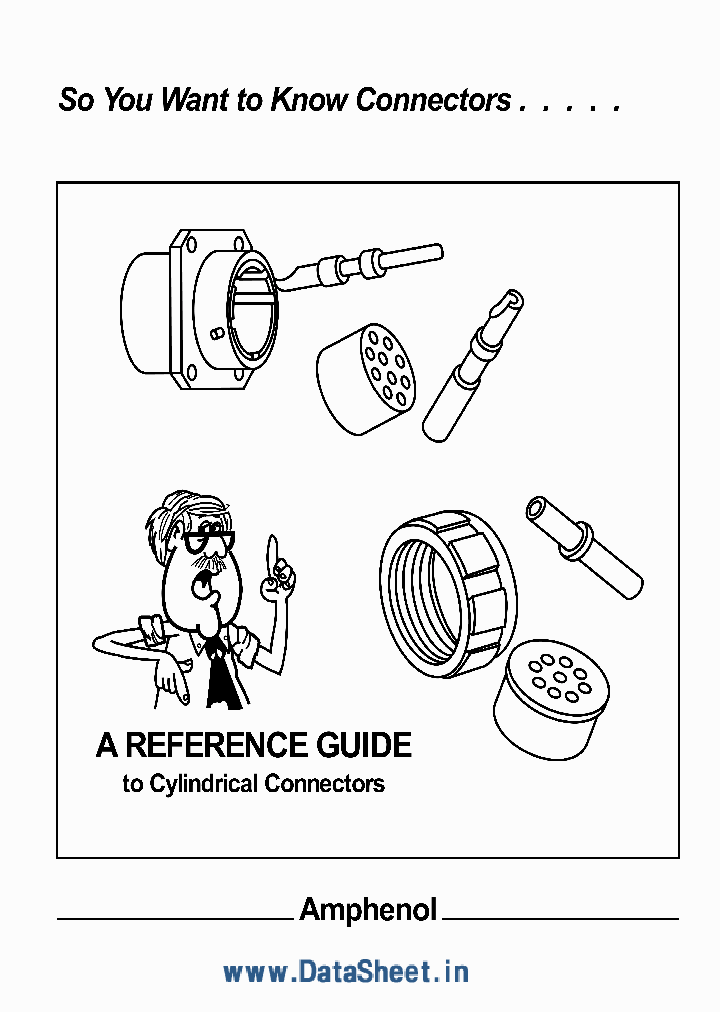 So You Want to Know Connectors . . . . .

A REFERENCE GUIDE
to Cylindrical Connectors

Amphenol

www.DataSheet.in