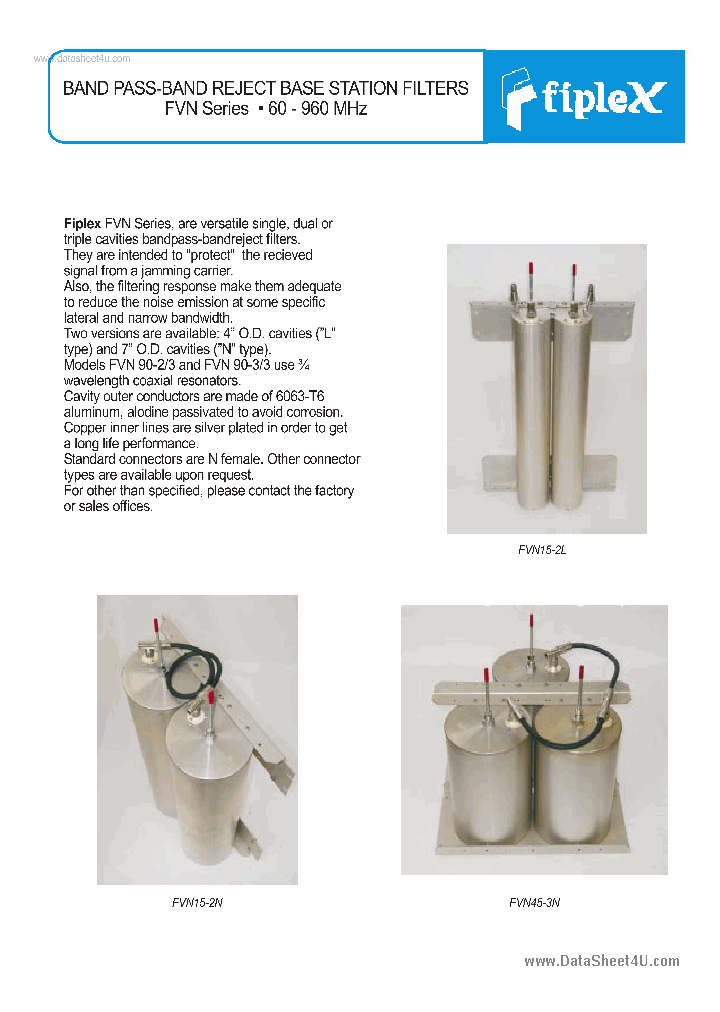 www.datasheet4u.com

BAND PASS-BAND REJECT BASE STATION FILTERS
FVN Series ▪ 60 - 960 MHz

fipleX

Fiplex FVN Series, are versatile single, dual or triple cavities bandpass-bandreject filters.
They are intended to "protect" the recieved signal from a jamming carrier.
Also, the filtering response make them adequate to reduce the noise emission at some specific lateral and narrow bandwidth.
Two versions are available: 4" O.D. cavities ("L" type) and 7" O.D. cavities ("N" type).
Models FVN 90-2/3 and FVN 90-3/3 use ¾ wavelength coaxial resonators.
Cavity outer conductors are made of 6063-T6 aluminum, alodine passivated to avoid corrosion.
Copper inner lines are silver plated in order to get a long life performance.
Standard connectors are N female. Other connector types are available upon request.
For other than specified, please contact the factory or sales offices.

FVN15-2L

FVN15-2N

FVN45-3N

www.DataSheet4U.com