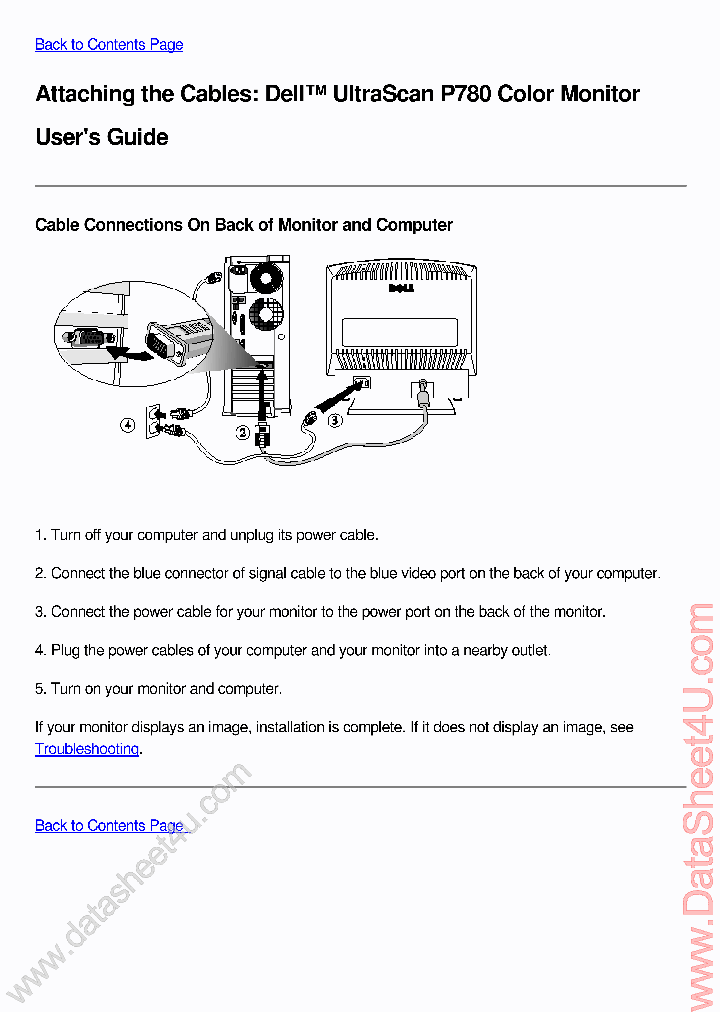 Back to Contents Page

Attaching the Cables: Dell™ UltraScan P780 Color Monitor User's Guide

Cable Connections On Back of Monitor and Computer

DELL

④ ② ③

1. Turn off your computer and unplug its power cable.

2. Connect the blue connector of signal cable to the blue video port on the back of your computer.

3. Connect the power cable for your monitor to the power port on the back of the monitor.

4. Plug the power cables of your computer and your monitor into a nearby outlet.

5. Turn on your monitor and computer.

If your monitor displays an image, installation is complete. If it does not display an image, see Troubleshooting.

Back to Contents Page

www.datasheet4u.com

www.DataSheet4U.com