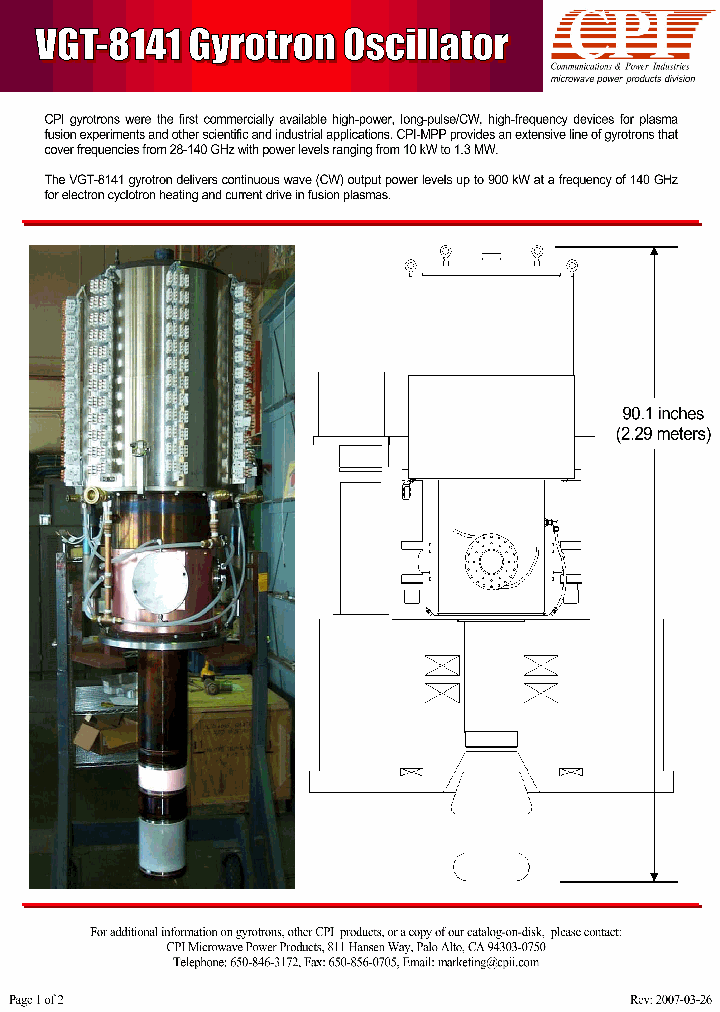 VGT-8141 Gyrotron Oscillator

CPI
Communications & Power Industries
microwave power products division

CPI gyrotrons were the first commercially available high-power, long-pulse/CW, high-frequency devices for plasma fusion experiments and other scientific and industrial applications. CPI-MPP provides an extensive line of gyrotrons that cover frequencies from 28-140 GHz with power levels ranging from 10 kW to 1.3 MW.

The VGT-8141 gyrotron delivers continuous wave (CW) output power levels up to 900 kW at a frequency of 140 GHz for electron cyclotron heating and current drive in fusion plasmas.

90.1 inches
(2.29 meters)

For additional information on gyrotrons, other CPI products, or a copy of our catalog-on-disk, please contact:
CPI Microwave Power Products, 811 Hansen Way, Palo Alto, CA 94303-0750
Telephone: 650-846-3172, Fax: 650-856-0705, Email: marketing@cpii.com

Page 1 of 2

Rev: 2007-03-26