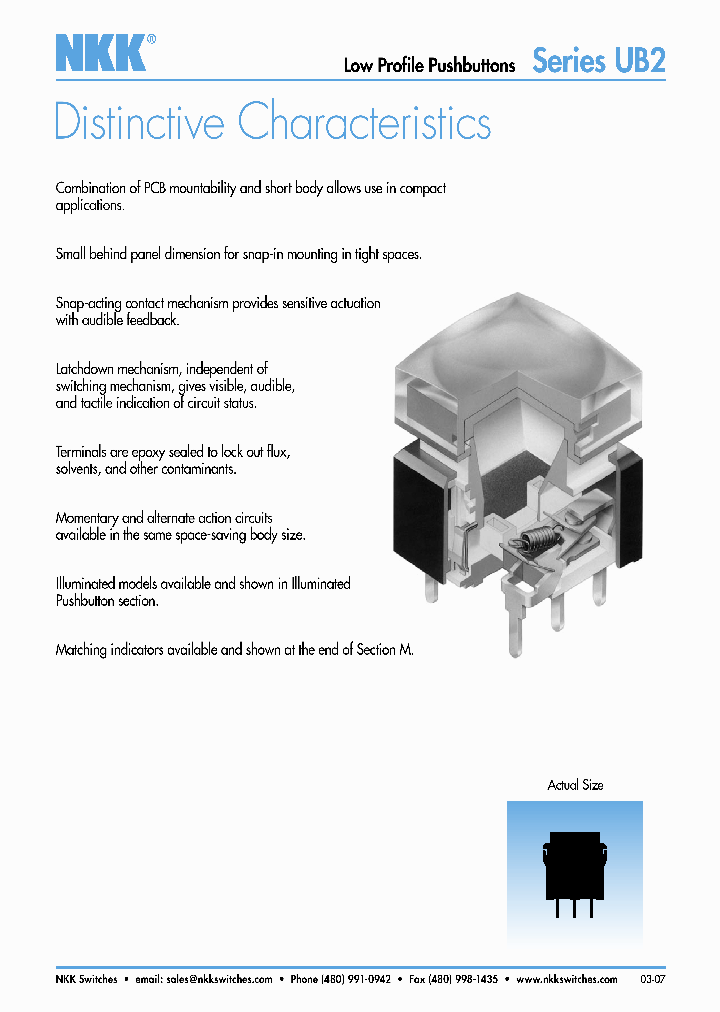 NKK®

Low Profile Pushbuttons Series UB2

Distinctive Characteristics

Combination of PCB mountability and short body allows use in compact applications.

Small behind panel dimension for snap-in mounting in tight spaces.

Snap-acting contact mechanism provides sensitive actuation with audible feedback.

Latchdown mechanism, independent of switching mechanism, gives visible, audible, and tactile indication of circuit status.

Terminals are epoxy sealed to lock out flux, solvents, and other contaminants.

Momentary and alternate action circuits available in the same space-saving body size.

Illuminated models available and shown in Illuminated Pushbutton section.

Matching indicators available and shown at the end of Section M.

Actual Size

NKK Switches • email: sales@nkkswitches.com • Phone (480) 991-0942 • Fax (480) 998-1435 • www.nkkswitches.com 03-07