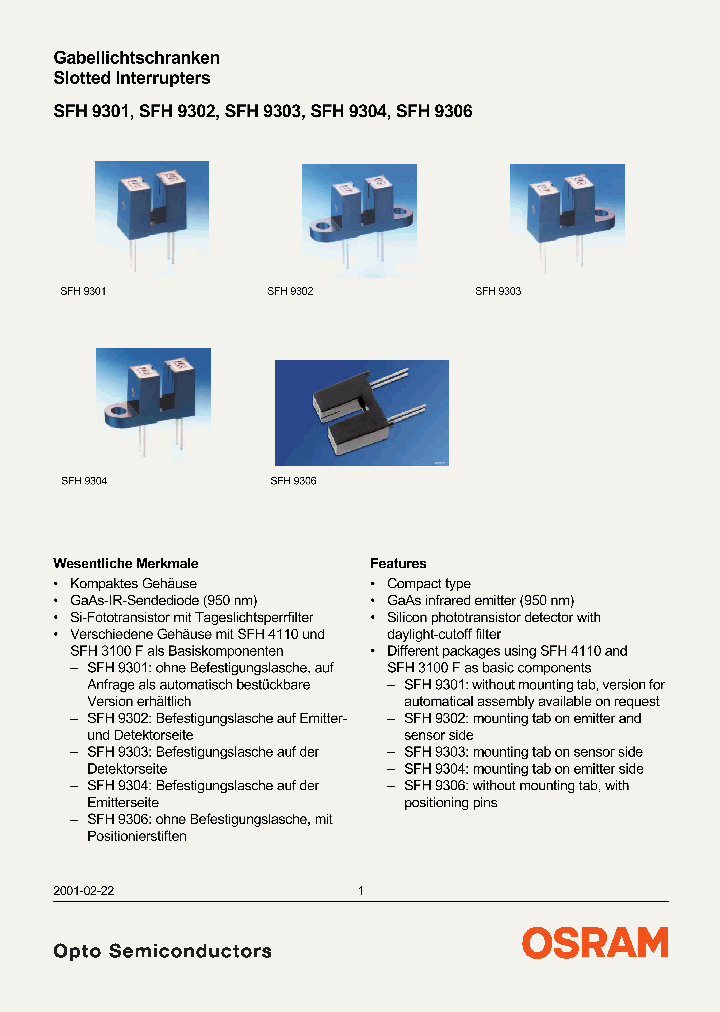 Gabellichtschranken
Slotted Interrupters

SFH 9301, SFH 9302, SFH 9303, SFH 9304, SFH 9306

SFH 9301

SFH 9302

SFH 9303

SFH 9304

SFH 9306

Wesentliche Merkmale
• Kompaktes Gehäuse
• GaAs-IR-Sendediode (950 nm)
• Si-Fototransistor mit Tageslichtsperrfilter
• Verschiedene Gehäuse mit SFH 4110 und SFH 3100 F als Basiskomponenten
– SFH 9301: ohne Befestigungslasche, auf Anfrage als automatisch bestückbare Version erhältlich
– SFH 9302: Befestigungslasche auf Emitter- und Detektorseite
– SFH 9303: Befestigungslasche auf der Detektorseite
– SFH 9304: Befestigungslasche auf der Emitterseite
– SFH 9306: ohne Befestigungslasche, mit Positionierstiften

Features
• Compact type
• GaAs infrared emitter (950 nm)
• Silicon phototransistor detector with daylight-cutoff filter
• Different packages using SFH 4110 and SFH 3100 F as basic components
– SFH 9301: without mounting tab, version for automatical assembly available on request
– SFH 9302: mounting tab on emitter and sensor side
– SFH 9303: mounting tab on sensor side
– SFH 9304: mounting tab on emitter side
– SFH 9306: without mounting tab, with positioning pins

2001-02-22 1

Opto Semiconductors

OSRAM