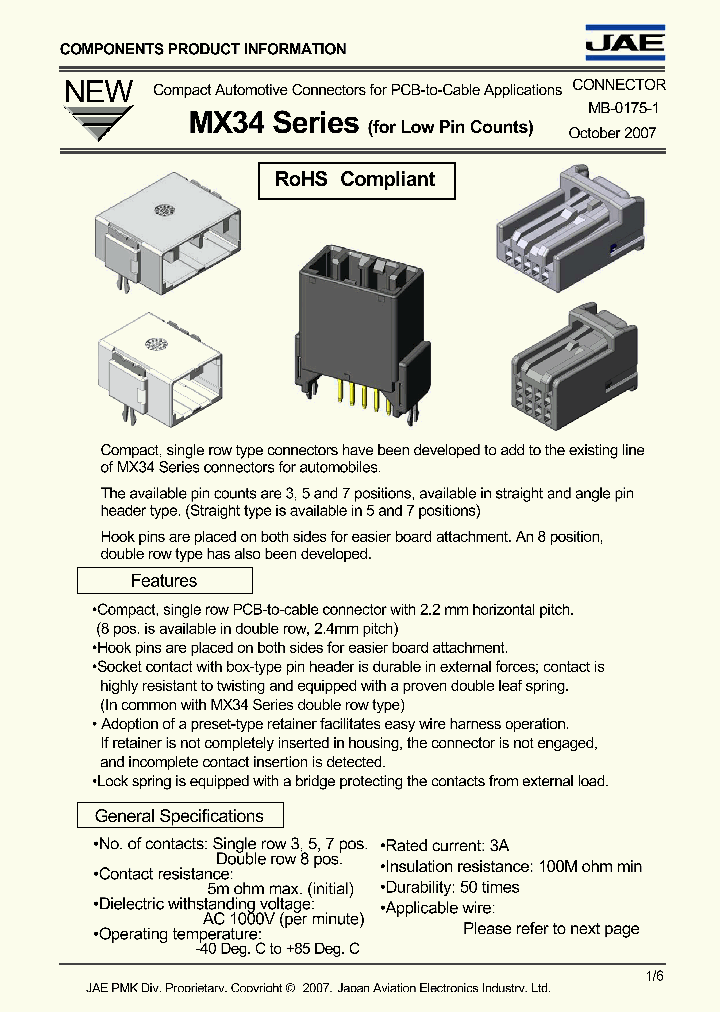 COMPONENTS PRODUCT INFORMATION

JAE

NEW

Compact Automotive Connectors for PCB-to-Cable Applications

MX34 Series (for Low Pin Counts)

CONNECTOR
MB-0175-1
October 2007

RoHS Compliant

Compact, single row type connectors have been developed to add to the existing line of MX34 Series connectors for automobiles.

The available pin counts are 3, 5 and 7 positions, available in straight and angle pin header type. (Straight type is available in 5 and 7 positions)

Hook pins are placed on both sides for easier board attachment. An 8 position, double row type has also been developed.

Features

•Compact, single row PCB-to-cable connector with 2.2 mm horizontal pitch. (8 pos. is available in double row, 2.4mm pitch)
•Hook pins are placed on both sides for easier board attachment.
•Socket contact with box-type pin header is durable in external forces; contact is highly resistant to twisting and equipped with a proven double leaf spring. (In common with MX34 Series double row type)
•Adoption of a preset-type retainer facilitates easy wire harness operation. If retainer is not completely inserted in housing, the connector is not engaged, and incomplete contact insertion is detected.
•Lock spring is equipped with a bridge protecting the contacts from external load.

General Specifications

•No. of contacts: Single row 3, 5, 7 pos.
Double row 8 pos.
•Contact resistance:
5m ohm max. (initial)
•Dielectric withstanding voltage:
AC 1000V (per minute)
•Operating temperature:
-40 Deg. C to +85 Deg. C

•Rated current: 3A
•Insulation resistance: 100M ohm min
•Durability: 50 times
•Applicable wire:
Please refer to next page

1/6

JAE PMK Div. Proprietary. Copyright © 2007, Japan Aviation Electronics Industry, Ltd.