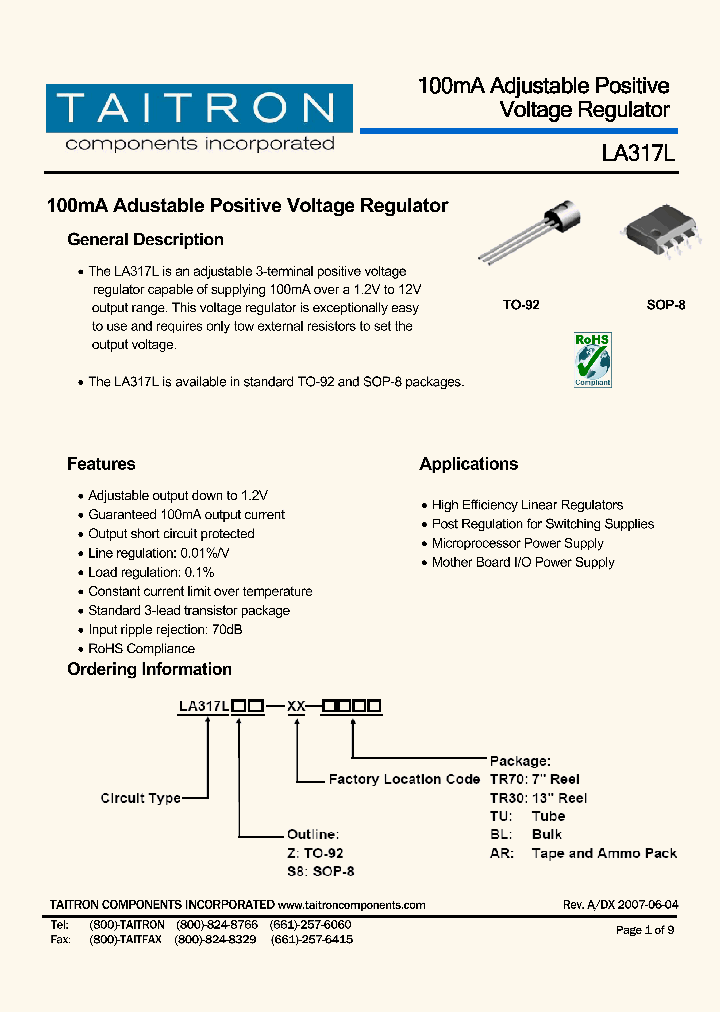 TAITRON
components incorporated

100mA Adjustable Positive Voltage Regulator

LA317L

100mA Adustable Positive Voltage Regulator

General Description

• The LA317L is an adjustable 3-terminal positive voltage regulator capable of supplying 100mA over a 1.2V to 12V output range. This voltage regulator is exceptionally easy to use and requires only tow external resistors to set the output voltage.

• The LA317L is available in standard TO-92 and SOP-8 packages.

TO-92

SOP-8

RoHS
Compliant

Features

• Adjustable output down to 1.2V
• Guaranteed 100mA output current
• Output short circuit protected
• Line regulation: 0.01%/V
• Load regulation: 0.1%
• Constant current limit over temperature
• Standard 3-lead transistor package
• Input ripple rejection: 70dB
• RoHS Compliance

Applications

• High Efficiency Linear Regulators
• Post Regulation for Switching Supplies
• Microprocessor Power Supply
• Mother Board I/O Power Supply

Ordering Information

LA317L□□—XX—□□□□

Circuit Type

Outline:
Z: TO-92
S8: SOP-8

Factory Location Code

Package:
TR70: 7" Reel
TR30: 13" Reel
TU: Tube
BL: Bulk
AR: Tape and Ammo Pack

TAITRON COMPONENTS INCORPORATED www.taitroncomponents.com

Rev. A/DX 2007-06-04

Tel: (800)-TAITRON (800)-824-8766 (661)-257-6060
Fax: (800)-TAITFAX (800)-824-8329 (661)-257-6415

Page 1 of 9