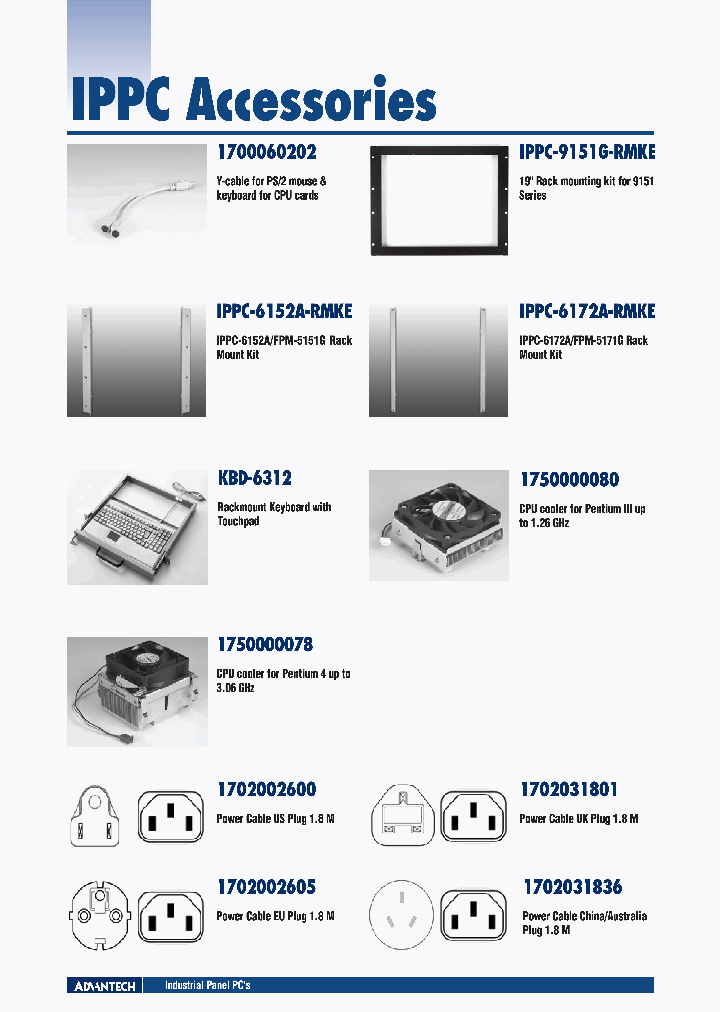 IPPC Accessories

1700060202

Y-cable for PS/2 mouse & keyboard for CPU cards

IPPC-9151G-RMKE

19" Rack mounting kit for 9151 Series

IPPC-6152A-RMKE

IPPC-6152A/FPM-5151G Rack Mount Kit

IPPC-6172A-RMKE

IPPC-6172A/FPM-5171G Rack Mount Kit

KBD-6312

Rackmount Keyboard with Touchpad

1750000080

CPU cooler for Pentium III up to 1.26 GHz

1750000078

CPU cooler for Pentium 4 up to 3.06 GHz

1702002600

Power Cable US Plug 1.8 M

1702031801

Power Cable UK Plug 1.8 M

1702002605

Power Cable EU Plug 1.8 M

1702031836

Power Cable China/Australia Plug 1.8 M

ADVANTECH Industrial Panel PC's