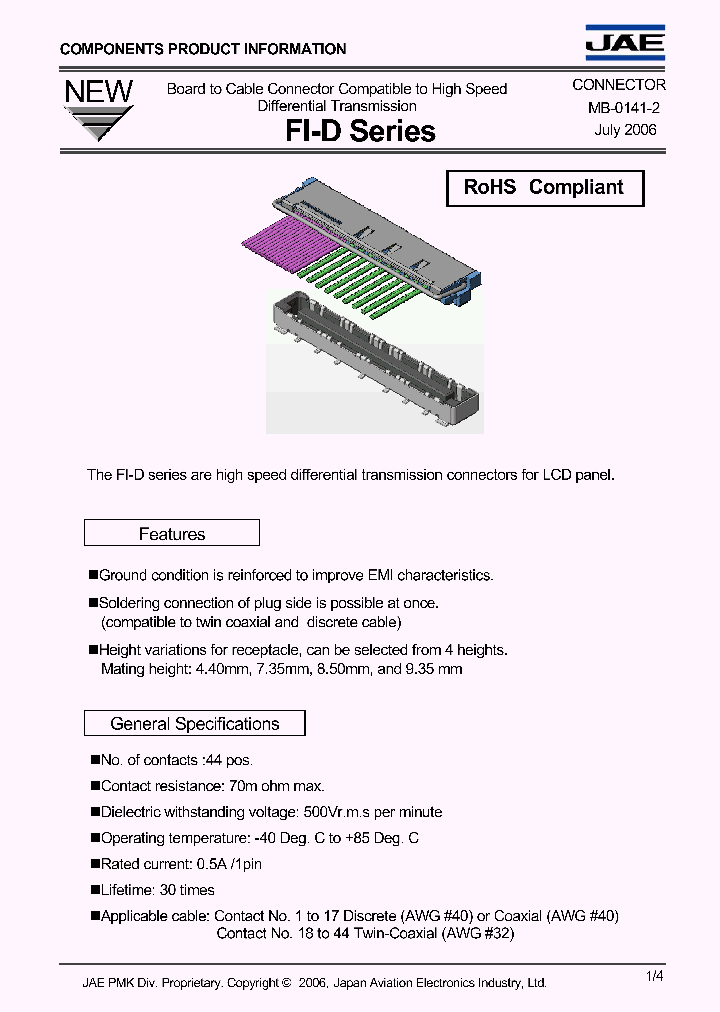 COMPONENTS PRODUCT INFORMATION

JAE

NEW

Board to Cable Connector Compatible to High Speed Differential Transmission

FI-D Series

CONNECTOR
MB-0141-2
July 2006

RoHS Compliant

The FI-D series are high speed differential transmission connectors for LCD panel.

Features

■Ground condition is reinforced to improve EMI characteristics.

■Soldering connection of plug side is possible at once.
(compatible to twin coaxial and discrete cable)

■Height variations for receptacle, can be selected from 4 heights.
Mating height: 4.40mm, 7.35mm, 8.50mm, and 9.35 mm

General Specifications

■No. of contacts :44 pos.

■Contact resistance: 70m ohm max.

■Dielectric withstanding voltage: 500Vr.m.s per minute

■Operating temperature: -40 Deg. C to +85 Deg. C

■Rated current: 0.5A /1pin

■Lifetime: 30 times

■Applicable cable: Contact No. 1 to 17 Discrete (AWG #40) or Coaxial (AWG #40)
Contact No. 18 to 44 Twin-Coaxial (AWG #32)

JAE PMK Div. Proprietary. Copyright © 2006, Japan Aviation Electronics Industry, Ltd.

1/4