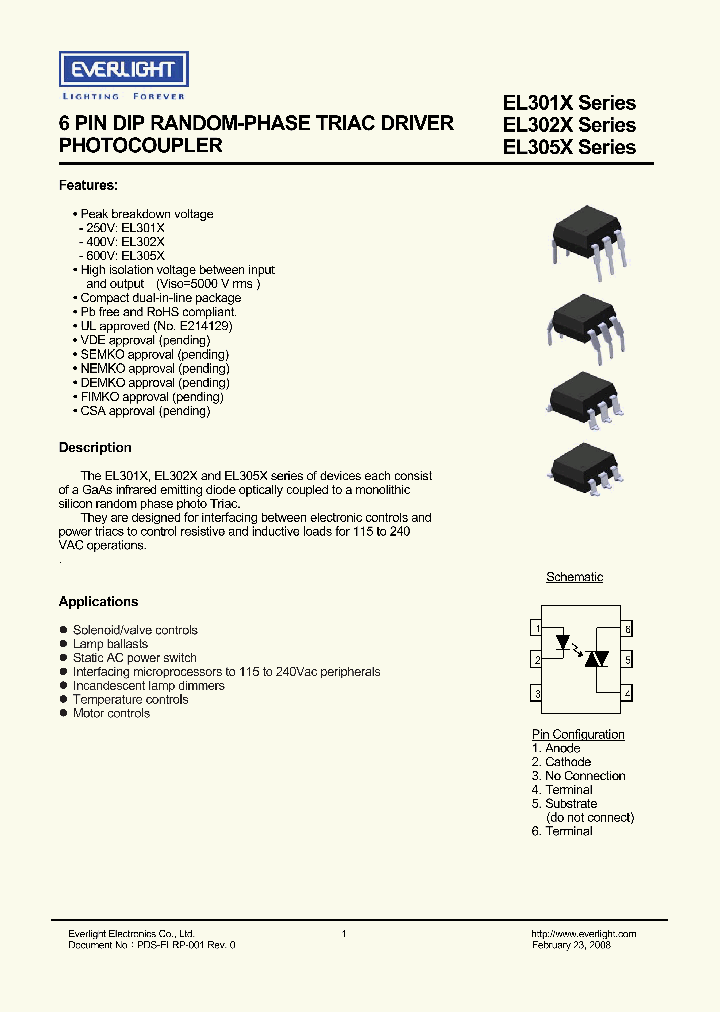 EVERLIGHT
LIGHTING FOREVER

6 PIN DIP RANDOM-PHASE TRIAC DRIVER PHOTOCOUPLER

EL301X Series
EL302X Series
EL305X Series

Features:

• Peak breakdown voltage
- 250V: EL301X
- 400V: EL302X
- 600V: EL305X
• High isolation voltage between input and output (Viso=5000 V rms )
• Compact dual-in-line package
• Pb free and RoHS compliant.
• UL approved (No. E214129)
• VDE approval (pending)
• SEMKO approval (pending)
• NEMKO approval (pending)
• DEMKO approval (pending)
• FIMKO approval (pending)
• CSA approval (pending)

Description

The EL301X, EL302X and EL305X series of devices each consist of a GaAs infrared emitting diode optically coupled to a monolithic silicon random phase photo Triac.

They are designed for interfacing between electronic controls and power triacs to control resistive and inductive loads for 115 to 240 VAC operations.

.

Applications

● Solenoid/valve controls
● Lamp ballasts
● Static AC power switch
● Interfacing microprocessors to 115 to 240Vac peripherals
● Incandescent lamp dimmers
● Temperature controls
● Motor controls

Schematic

1 2 3 6 5 4

Pin Configuration
1. Anode
2. Cathode
3. No Connection
4. Terminal
5. Substrate
(do not connect)
6. Terminal

Everlight Electronics Co., Ltd.
Document No : PDS-ELRP-001 Rev. 0
1
http://www.everlight.com
February 23, 2008