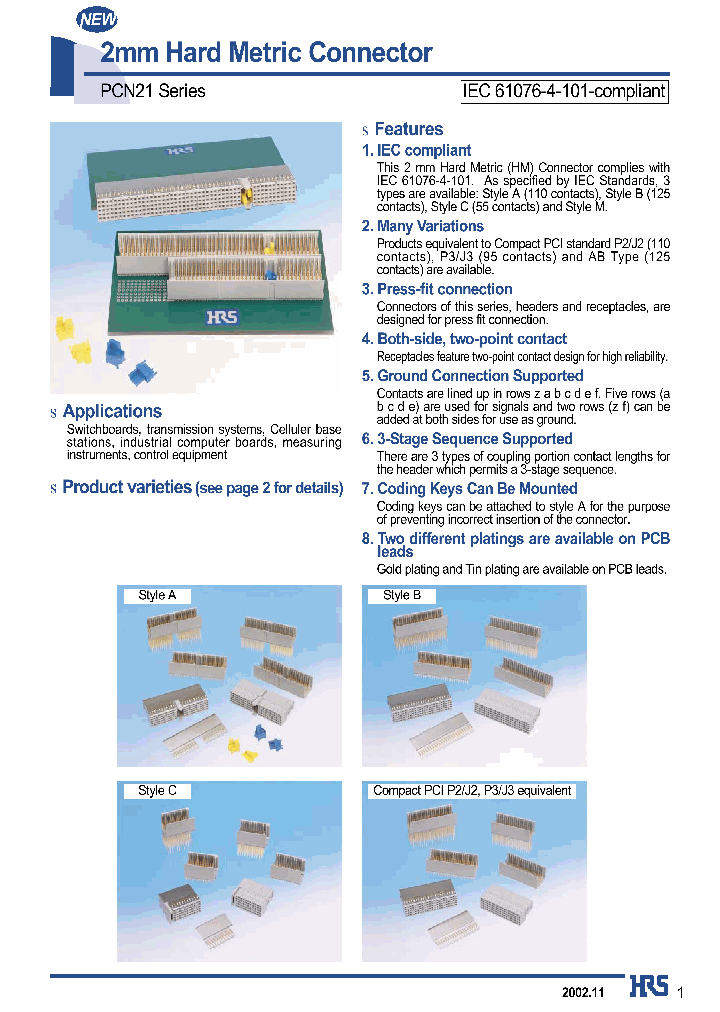 NEW

2mm Hard Metric Connector

PCN21 Series

IEC 61076-4-101-compliant

HRS

HRS

s Applications

Switchboards, transmission systems, Celluler base stations, industrial computer boards, measuring instruments, control equipment

s Product varieties (see page 2 for details)

s Features

1. IEC compliant

This 2 mm Hard Metric (HM) Connector complies with IEC 61076-4-101. As specified by IEC Standards, 3 types are available: Style A (110 contacts), Style B (125 contacts), Style C (55 contacts) and Style M.

2. Many Variations

Products equivalent to Compact PCI standard P2/J2 (110 contacts), P3/J3 (95 contacts) and AB Type (125 contacts) are available.

3. Press-fit connection

Connectors of this series, headers and receptacles, are designed for press fit connection.

4. Both-side, two-point contact

Receptacles feature two-point contact design for high reliability.

5. Ground Connection Supported

Contacts are lined up in rows z a b c d e f. Five rows (a b c d e) are used for signals and two rows (z f) can be added at both sides for use as ground.

6. 3-Stage Sequence Supported

There are 3 types of coupling portion contact lengths for the header which permits a 3-stage sequence.

7. Coding Keys Can Be Mounted

Coding keys can be attached to style A for the purpose of preventing incorrect insertion of the connector.

8. Two different platings are available on PCB leads

Gold plating and Tin plating are available on PCB leads.

Style A

Style B

Style C

Compact PCI P2/J2, P3/J3 equivalent

2002.11 HRS 1