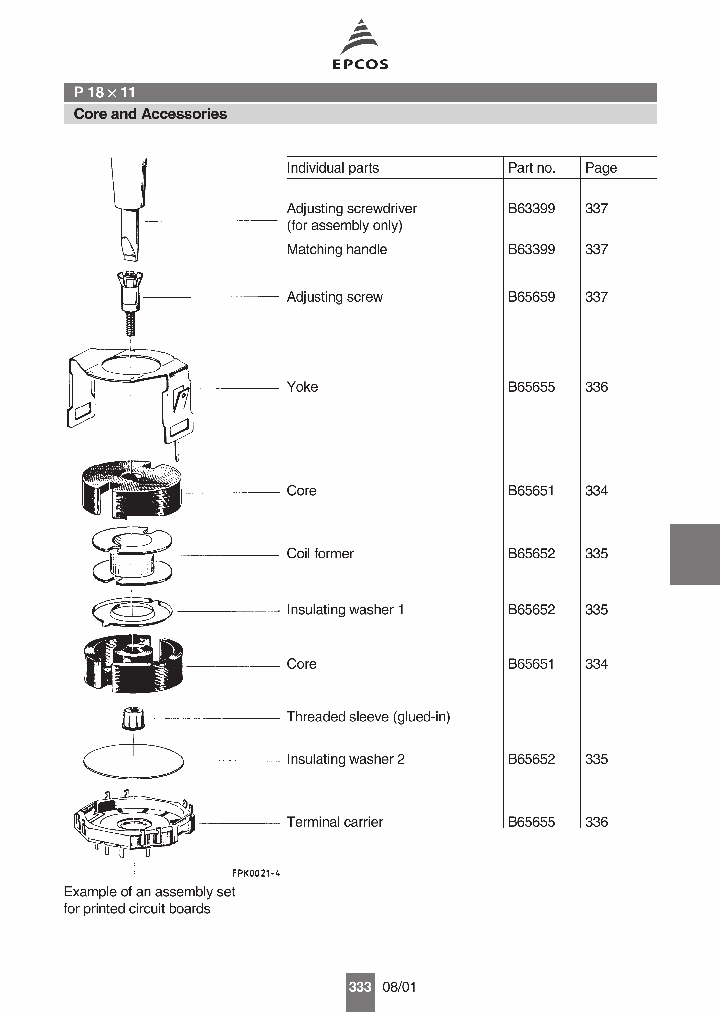 EPCOS

P 18 × 11

Core and Accessories

| Individual parts | Part no. | Page |
|---|---|---|
| Adjusting screwdriver (for assembly only) | B63399 | 337 |
| Matching handle | B63399 | 337 |
| Adjusting screw | B65659 | 337 |
| Yoke | B65655 | 336 |
| Core | B65651 | 334 |
| Coil former | B65652 | 335 |
| Insulating washer 1 | B65652 | 335 |
| Core | B65651 | 334 |
| Threaded sleeve (glued-in) | | |
| Insulating washer 2 | B65652 | 335 |
| Terminal carrier | B65655 | 336 |

FPK0021-4

Example of an assembly set for printed circuit boards

333 08/01