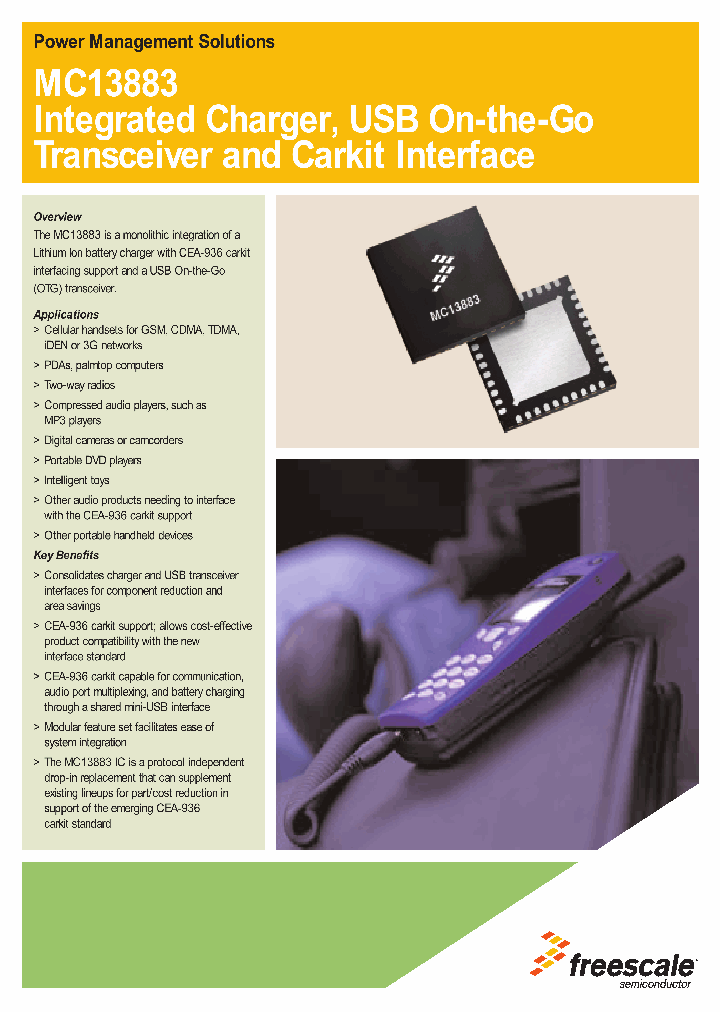 Power Management Solutions

MC13883
Integrated Charger, USB On-the-Go Transceiver and Carkit Interface

Overview
The MC13883 is a monolithic integration of a Lithium Ion battery charger with CEA-936 carkit interfacing support and a USB On-the-Go (OTG) transceiver.

Applications
> Cellular handsets for GSM, CDMA, TDMA, iDEN or 3G networks
> PDAs, palmtop computers
> Two-way radios
> Compressed audio players, such as MP3 players
> Digital cameras or camcorders
> Portable DVD players
> Intelligent toys
> Other audio products needing to interface with the CEA-936 carkit support
> Other portable handheld devices

Key Benefits
> Consolidates charger and USB transceiver interfaces for component reduction and area savings
> CEA-936 carkit support; allows cost-effective product compatibility with the new interface standard
> CEA-936 carkit capable for communication, audio port multiplexing, and battery charging through a shared mini-USB interface
> Modular feature set facilitates ease of system integration
> The MC13883 IC is a protocol independent drop-in replacement that can supplement existing lineups for part/cost reduction in support of the emerging CEA-936 carkit standard

MC13883

freescale
semiconductor