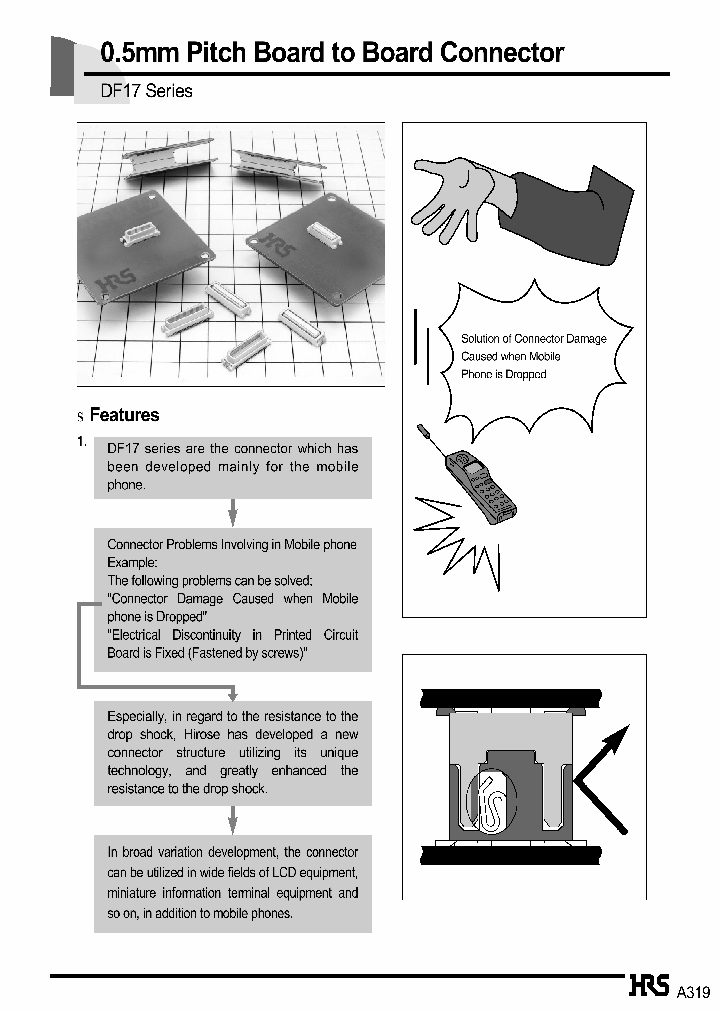 0.5mm Pitch Board to Board Connector

DF17 Series

HRS

HRS

s Features

1. DF17 series are the connector which has been developed mainly for the mobile phone.

Connector Problems Involving in Mobile phone Example:
The following problems can be solved;
"Connector Damage Caused when Mobile phone is Dropped"
"Electrical Discontinuity in Printed Circuit Board is Fixed (Fastened by screws)"

Especially, in regard to the resistance to the drop shock, Hirose has developed a new connector structure utilizing its unique technology, and greatly enhanced the resistance to the drop shock.

In broad variation development, the connector can be utilized in wide fields of LCD equipment, miniature information terminal equipment and so on, in addition to mobile phones.

Solution of Connector Damage Caused when Mobile Phone is Dropped

HRS A319