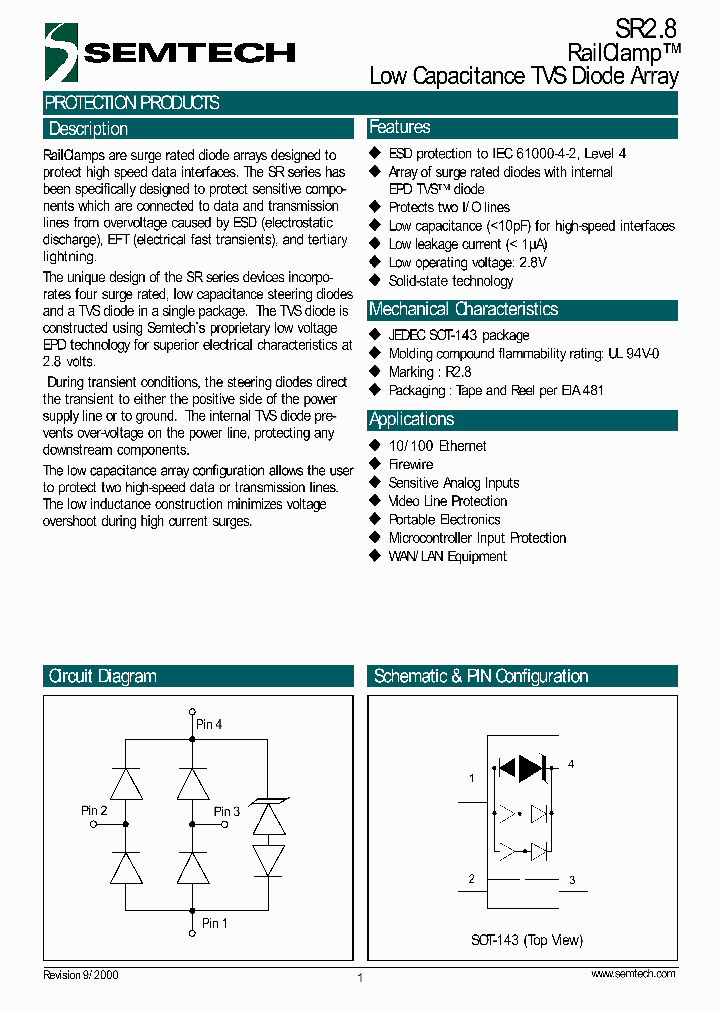 SEMTECH

SR2.8
RailClamp™
Low Capacitance TVS Diode Array

PROTECTION PRODUCTS

Description

RailClamps are surge rated diode arrays designed to protect high speed data interfaces. The SR series has been specifically designed to protect sensitive components which are connected to data and transmission lines from overvoltage caused by ESD (electrostatic discharge), EFT (electrical fast transients), and tertiary lightning.

The unique design of the SR series devices incorporates four surge rated, low capacitance steering diodes and a TVS diode in a single package. The TVS diode is constructed using Semtech's proprietary low voltage EPD technology for superior electrical characteristics at 2.8 volts.

During transient conditions, the steering diodes direct the transient to either the positive side of the power supply line or to ground. The internal TVS diode prevents over-voltage on the power line, protecting any downstream components.

The low capacitance array configuration allows the user to protect two high-speed data or transmission lines. The low inductance construction minimizes voltage overshoot during high current surges.

Features

◆ ESD protection to IEC 61000-4-2, Level 4
◆ Array of surge rated diodes with internal EPD TVS™ diode
◆ Protects two I/O lines
◆ Low capacitance (<10pF) for high-speed interfaces
◆ Low leakage current (< 1μA)
◆ Low operating voltage: 2.8V
◆ Solid-state technology

Mechanical Characteristics

◆ JEDEC SOT-143 package
◆ Molding compound flammability rating: UL 94V-0
◆ Marking : R2.8
◆ Packaging : Tape and Reel per EIA 481

Applications

◆ 10/100 Ethernet
◆ Firewire
◆ Sensitive Analog Inputs
◆ Video Line Protection
◆ Portable Electronics
◆ Microcontroller Input Protection
◆ WAN/LAN Equipment

Circuit Diagram

Pin 4
Pin 2
Pin 3
Pin 1

Schematic & PIN Configuration

1
4
2
3
SOT-143 (Top View)

Revision 9/2000

1

www.semtech.com