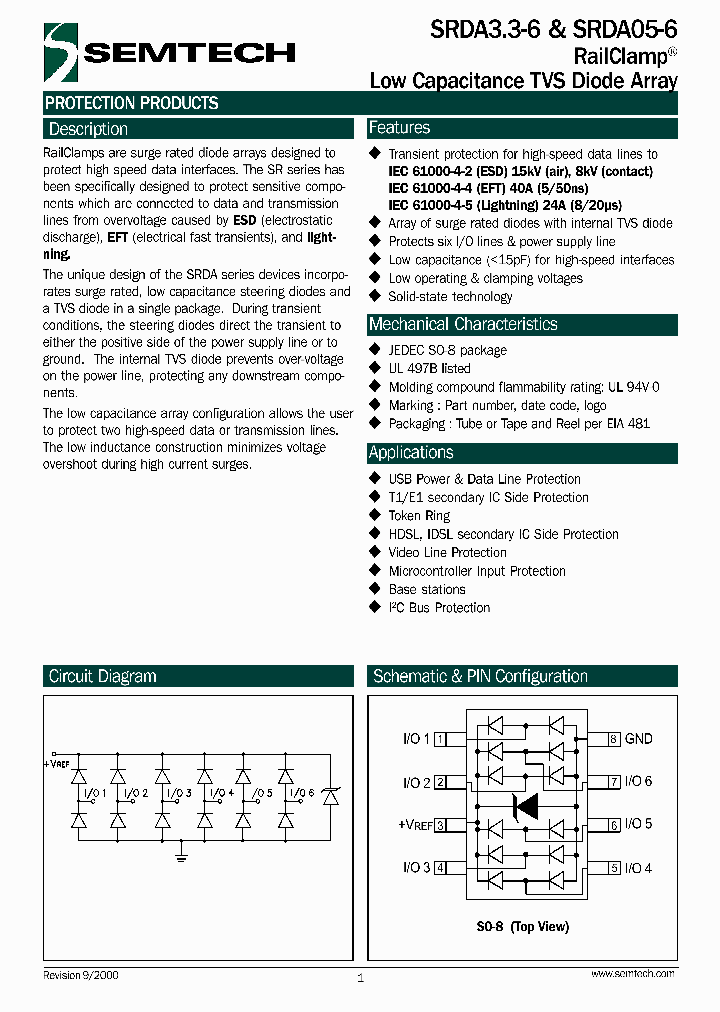 SEMTECH

SRDA3.3-6 & SRDA05-6
RailClamp®
Low Capacitance TVS Diode Array

PROTECTION PRODUCTS

Description

RailClamps are surge rated diode arrays designed to protect high speed data interfaces. The SR series has been specifically designed to protect sensitive components which are connected to data and transmission lines from overvoltage caused by ESD (electrostatic discharge), EFT (electrical fast transients), and lightning.

The unique design of the SRDA series devices incorporates surge rated, low capacitance steering diodes and a TVS diode in a single package. During transient conditions, the steering diodes direct the transient to either the positive side of the power supply line or to ground. The internal TVS diode prevents over-voltage on the power line, protecting any downstream components.

The low capacitance array configuration allows the user to protect two high-speed data or transmission lines. The low inductance construction minimizes voltage overshoot during high current surges.

Features

◆ Transient protection for high-speed data lines to IEC 61000-4-2 (ESD) 15kV (air), 8kV (contact) IEC 61000-4-4 (EFT) 40A (5/50ns) IEC 61000-4-5 (Lightning) 24A (8/20μs)
◆ Array of surge rated diodes with internal TVS diode
◆ Protects six I/O lines & power supply line
◆ Low capacitance (<15pF) for high-speed interfaces
◆ Low operating & clamping voltages
◆ Solid-state technology

Mechanical Characteristics

◆ JEDEC SO-8 package
◆ UL 497B listed
◆ Molding compound flammability rating: UL 94V-0
◆ Marking : Part number, date code, logo
◆ Packaging : Tube or Tape and Reel per EIA 481

Applications

◆ USB Power & Data Line Protection
◆ T1/E1 secondary IC Side Protection
◆ Token Ring
◆ HDSL, IDSL secondary IC Side Protection
◆ Video Line Protection
◆ Microcontroller Input Protection
◆ Base stations
◆ I²C Bus Protection

Circuit Diagram

+VREF
I/O 1 I/O 2 I/O 3 I/O 4 I/O 5 I/O 6

Schematic & PIN Configuration

I/O 1 1
I/O 2 2
+VREF 3
I/O 3 4
8 GND
7 I/O 6
6 I/O 5
5 I/O 4

SO-8 (Top View)

Revision 9/2000
1
www.semtech.com