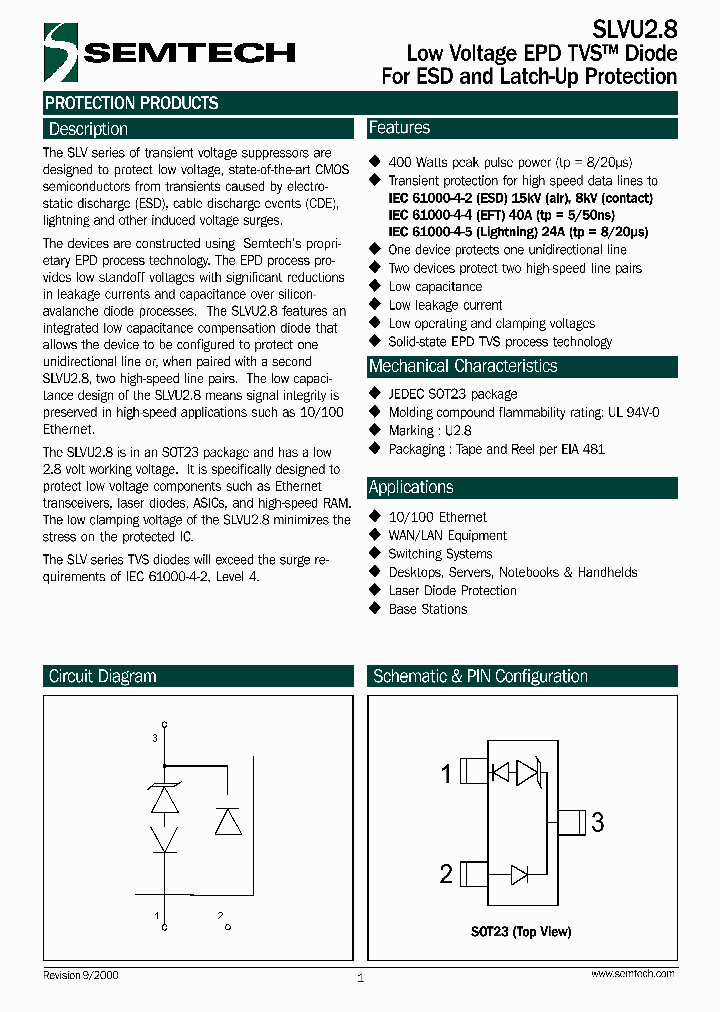 SEMTECH

SLVU2.8
Low Voltage EPD TVS™ Diode
For ESD and Latch-Up Protection

PROTECTION PRODUCTS

Description

The SLV series of transient voltage suppressors are designed to protect low voltage, state-of-the-art CMOS semiconductors from transients caused by electrostatic discharge (ESD), cable discharge events (CDE), lightning and other induced voltage surges.

The devices are constructed using Semtech's proprietary EPD process technology. The EPD process provides low standoff voltages with significant reductions in leakage currents and capacitance over silicon-avalanche diode processes. The SLVU2.8 features an integrated low capacitance compensation diode that allows the device to be configured to protect one unidirectional line or, when paired with a second SLVU2.8, two high-speed line pairs. The low capacitance design of the SLVU2.8 means signal integrity is preserved in high-speed applications such as 10/100 Ethernet.

The SLVU2.8 is in an SOT23 package and has a low 2.8 volt working voltage. It is specifically designed to protect low voltage components such as Ethernet transceivers, laser diodes, ASICs, and high-speed RAM. The low clamping voltage of the SLVU2.8 minimizes the stress on the protected IC.

The SLV series TVS diodes will exceed the surge requirements of IEC 61000-4-2, Level 4.

Features

◆ 400 Watts peak pulse power (tp = 8/20μs)
◆ Transient protection for high speed data lines to
IEC 61000-4-2 (ESD) 15kV (air), 8kV (contact)
IEC 61000-4-4 (EFT) 40A (tp = 5/50ns)
IEC 61000-4-5 (Lightning) 24A (tp = 8/20μs)
◆ One device protects one unidirectional line
◆ Two devices protect two high-speed line pairs
◆ Low capacitance
◆ Low leakage current
◆ Low operating and clamping voltages
◆ Solid-state EPD TVS process technology

Mechanical Characteristics

◆ JEDEC SOT23 package
◆ Molding compound flammability rating: UL 94V-0
◆ Marking : U2.8
◆ Packaging : Tape and Reel per EIA 481

Applications

◆ 10/100 Ethernet
◆ WAN/LAN Equipment
◆ Switching Systems
◆ Desktops, Servers, Notebooks & Handhelds
◆ Laser Diode Protection
◆ Base Stations

Circuit Diagram

3
1
2

Schematic & PIN Configuration

1
2
3
SOT23 (Top View)

Revision 9/2000
1
www.semtech.com