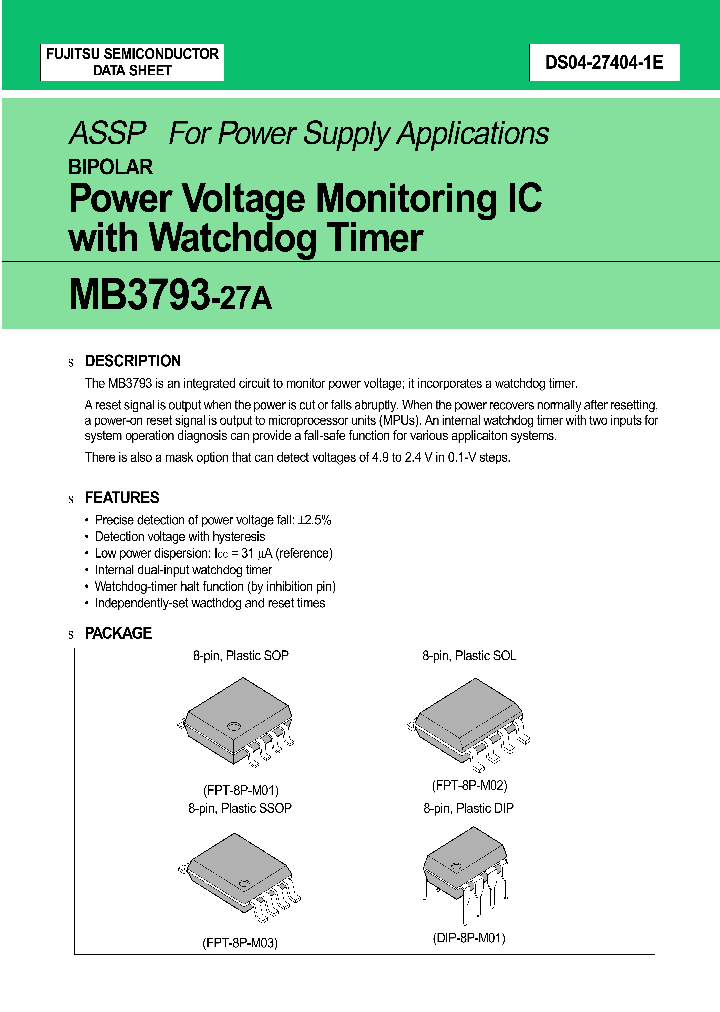 FUJITSU SEMICONDUCTOR
DATA SHEET

DS04-27404-1E

ASSP For Power Supply Applications

BIPOLAR

Power Voltage Monitoring IC with Watchdog Timer

MB3793-27A

s DESCRIPTION

The MB3793 is an integrated circuit to monitor power voltage; it incorporates a watchdog timer.

A reset signal is output when the power is cut or falls abruptly. When the power recovers normally after resetting, a power-on reset signal is output to microprocessor units (MPUs). An internal watchdog timer with two inputs for system operation diagnosis can provide a fall-safe function for various applicaiton systems.

There is also a mask option that can detect voltages of 4.9 to 2.4 V in 0.1-V steps.

s FEATURES

• Precise detection of power voltage fall: ±2.5%
• Detection voltage with hysteresis
• Low power dispersion: $I_{CC}$ = 31 µA (reference)
• Internal dual-input watchdog timer
• Watchdog-timer halt function (by inhibition pin)
• Independently-set wacthdog and reset times

s PACKAGE

8-pin, Plastic SOP

(FPT-8P-M01)

8-pin, Plastic SOL

(FPT-8P-M02)

8-pin, Plastic SSOP

(FPT-8P-M03)

8-pin, Plastic DIP

(DIP-8P-M01)